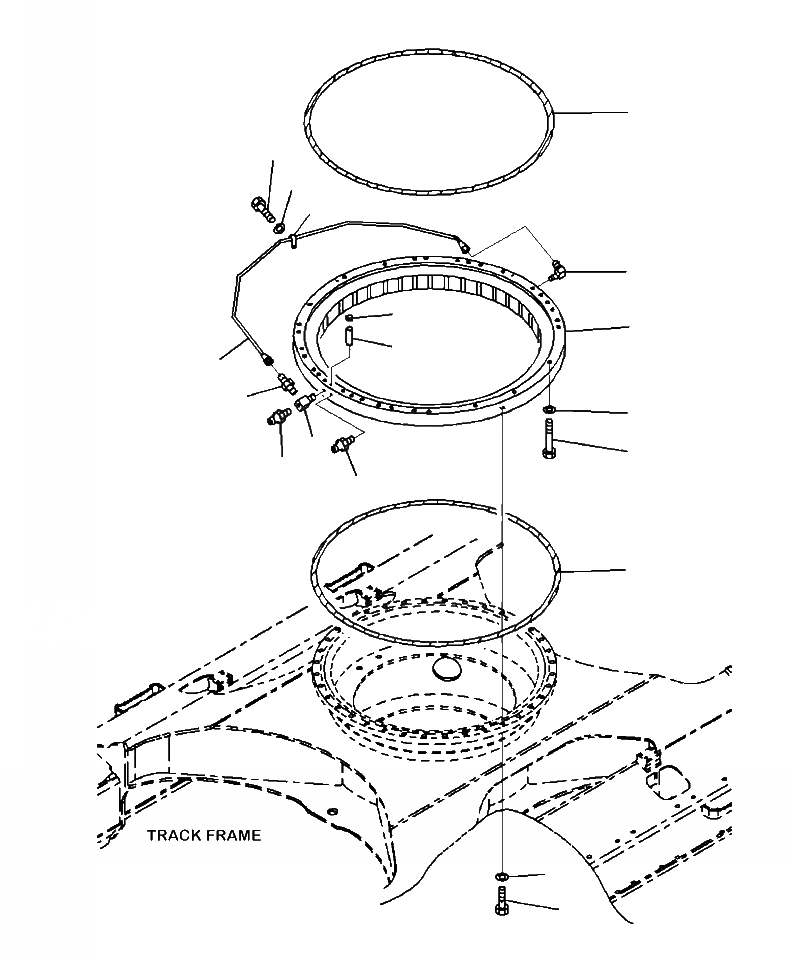 TRACK FRAME