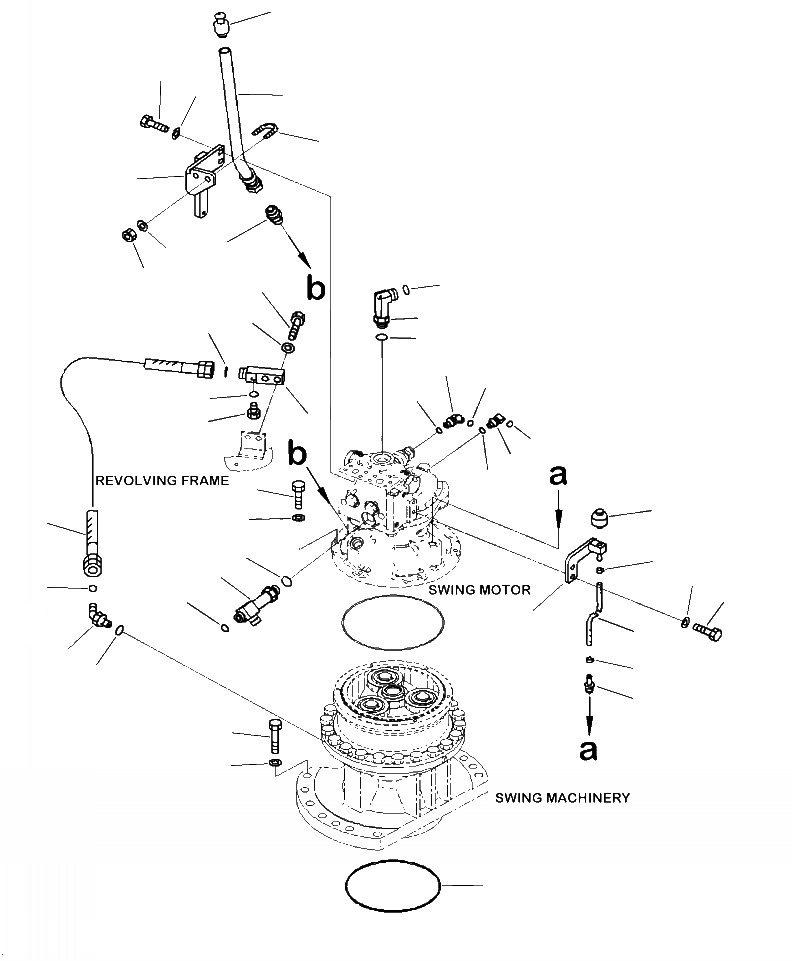 b
REVOLVING FRAME
b
a
SWING MOTOR
a
SWING MACHINERY