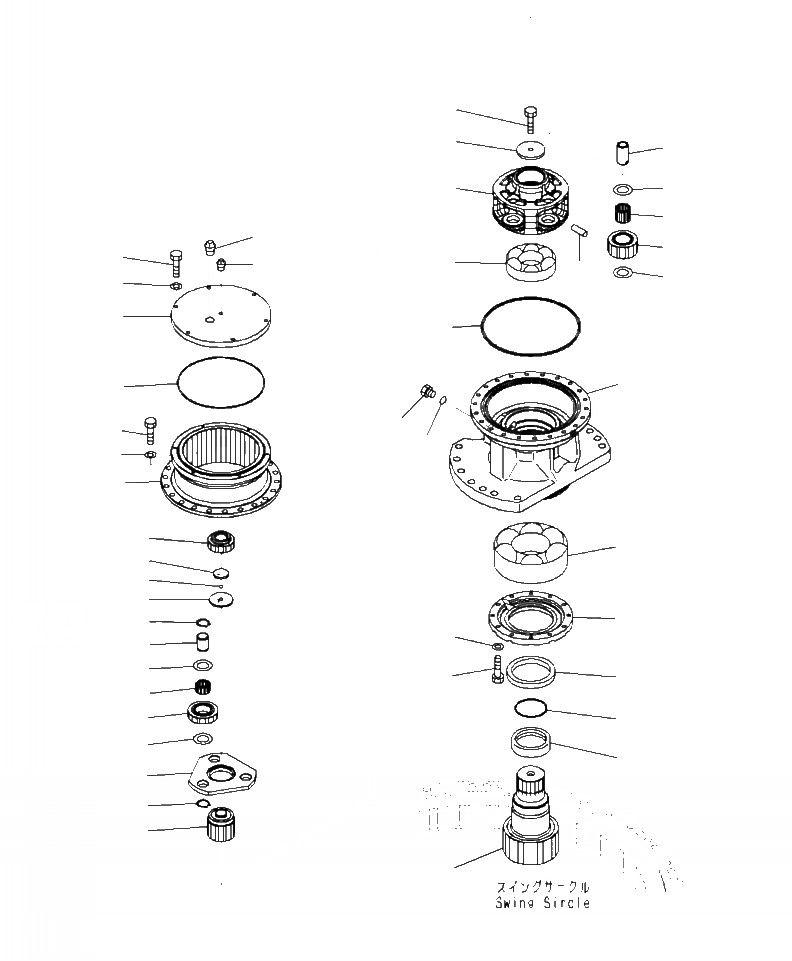 スイングサークル
Swing Sircle