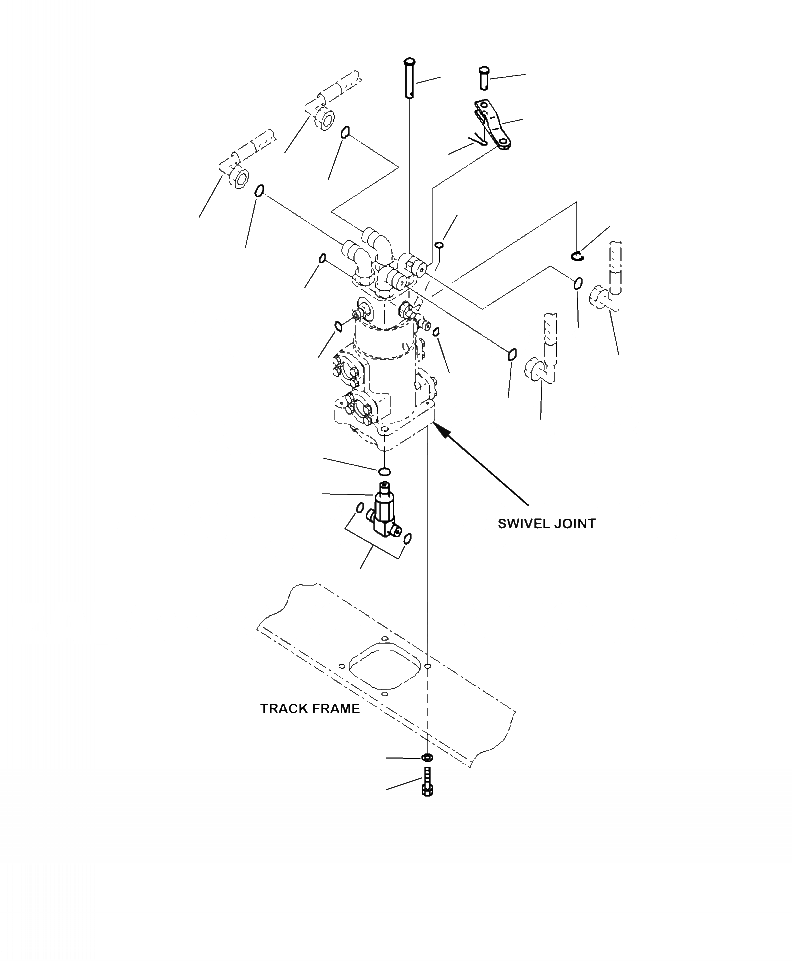 SWIVEL JOINT

TRACK FRAME