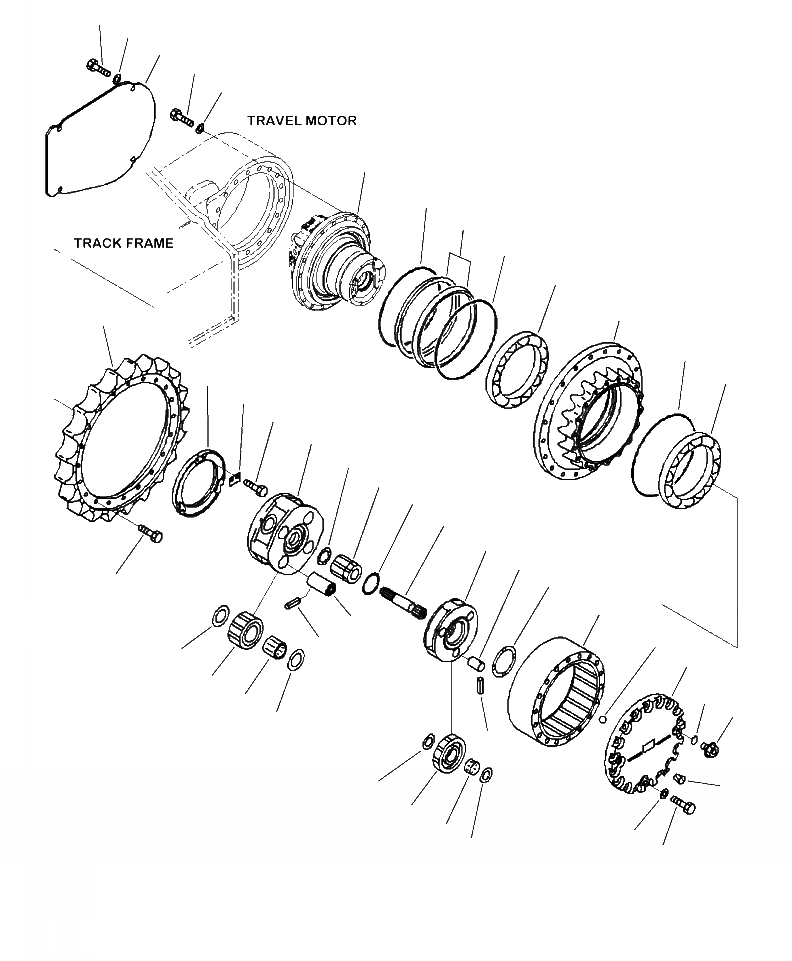 TRAVEL MOTOR

TRACK FRAME