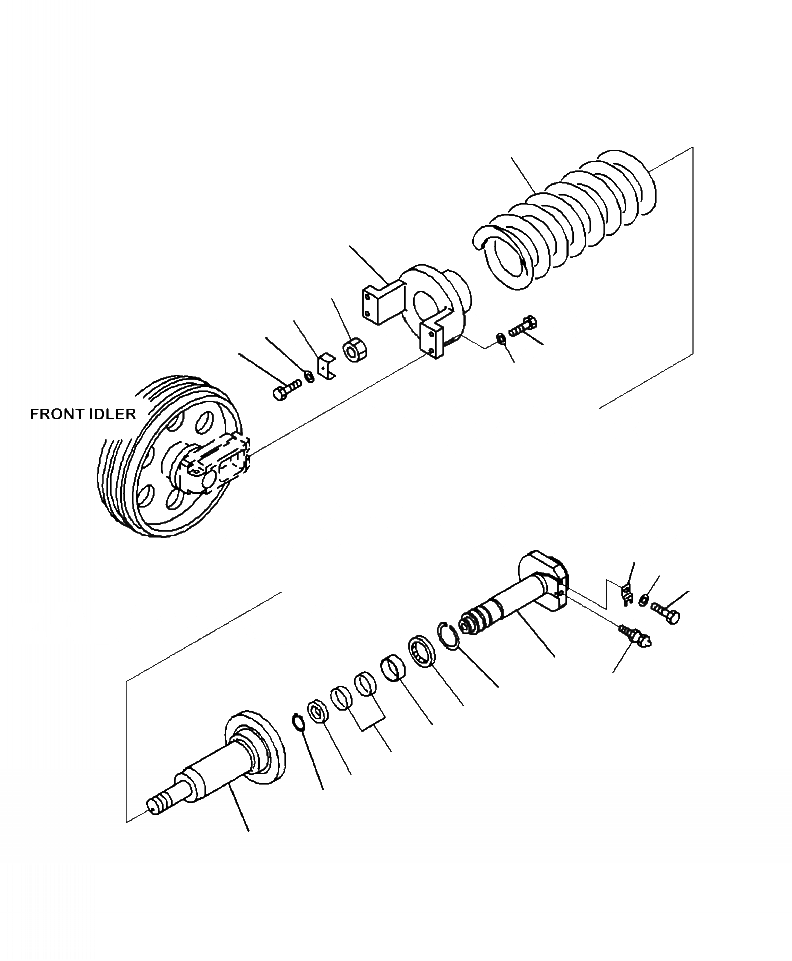 FRONT IDLER