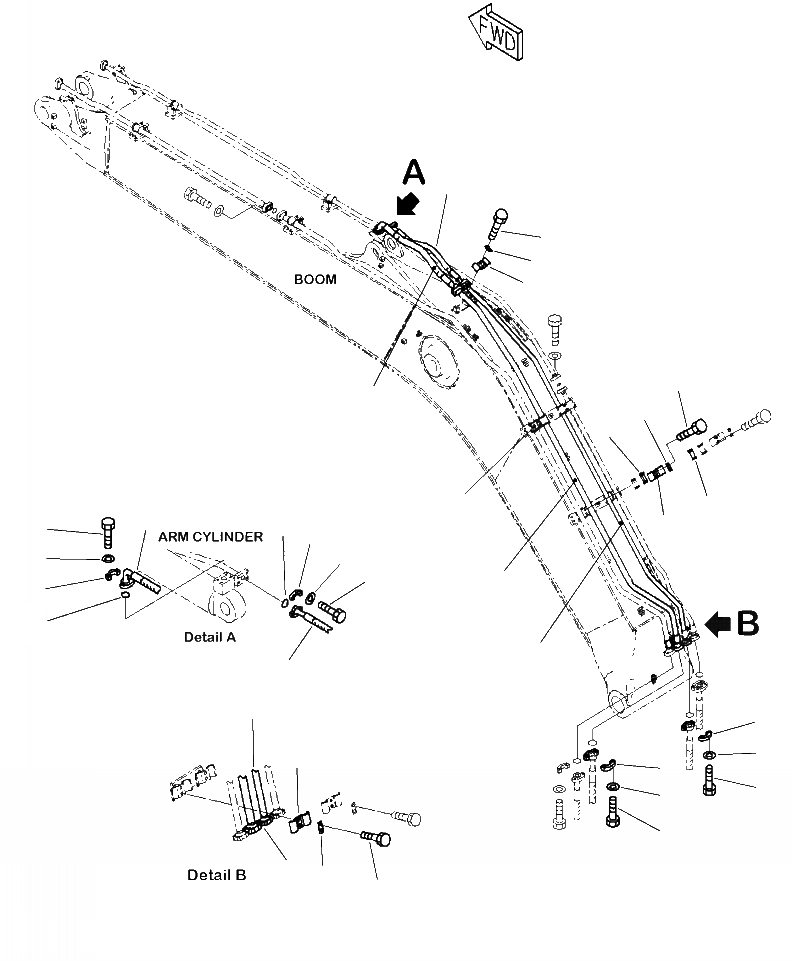 FWD

A

BOOM

ARM CYLINDER

Detail A

B

Detail B