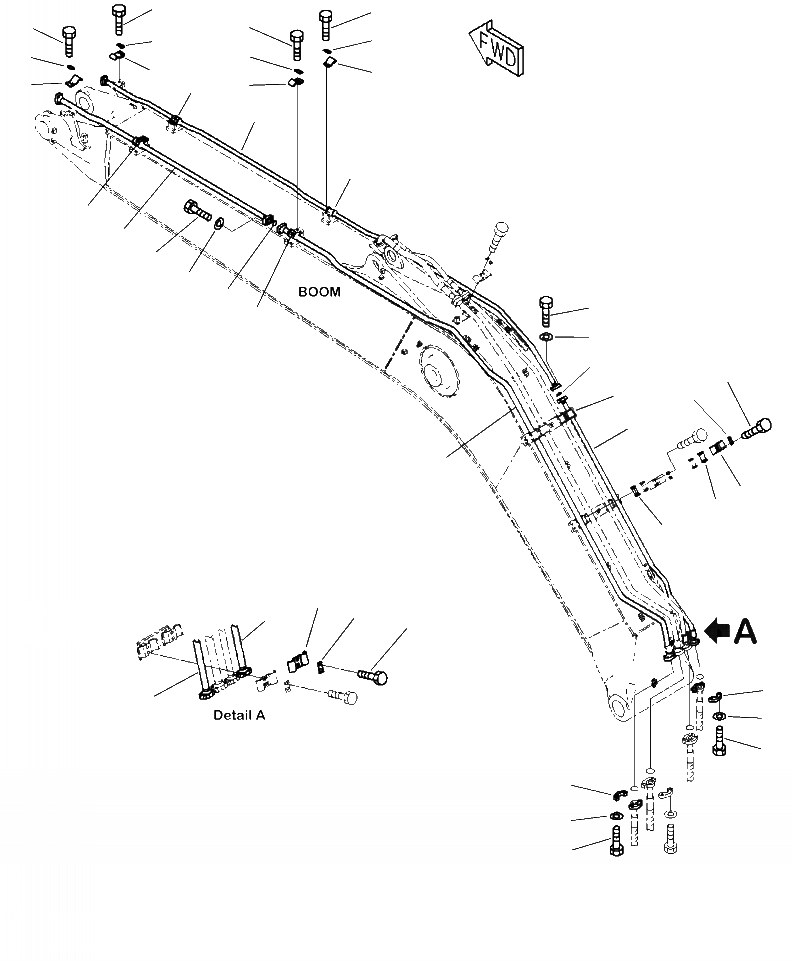 FWD

BOOM

A

Detail A