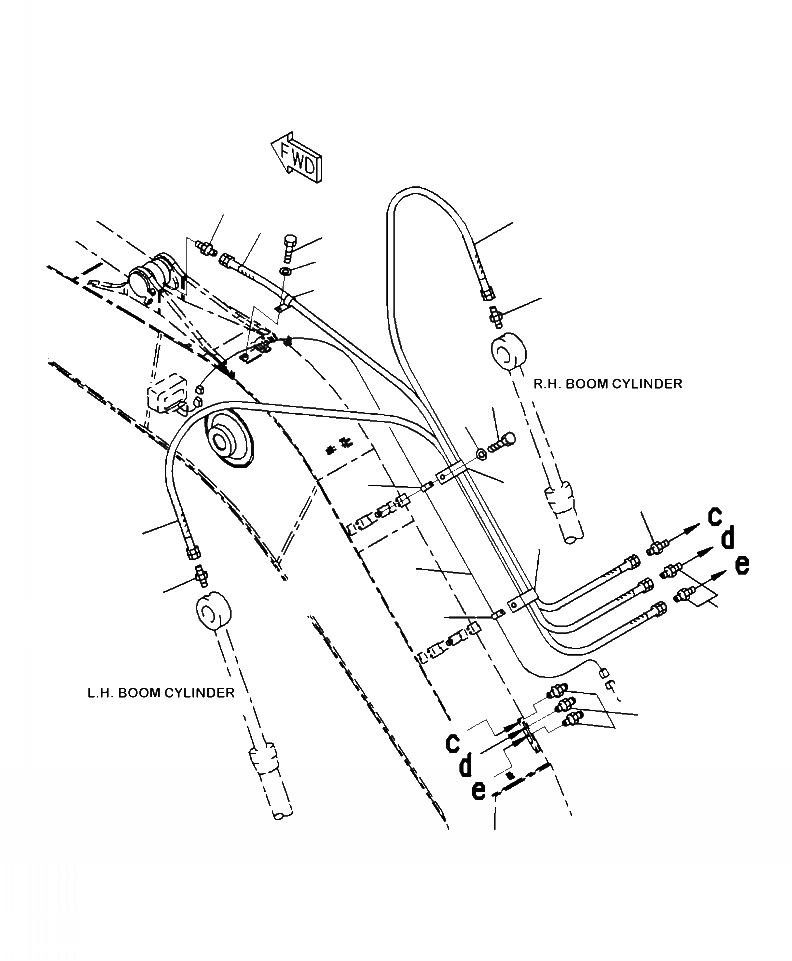 FWD

R.H. BOOM CYLINDER

c
d
e

L.H. BOOM CYLINDER

c
d
e