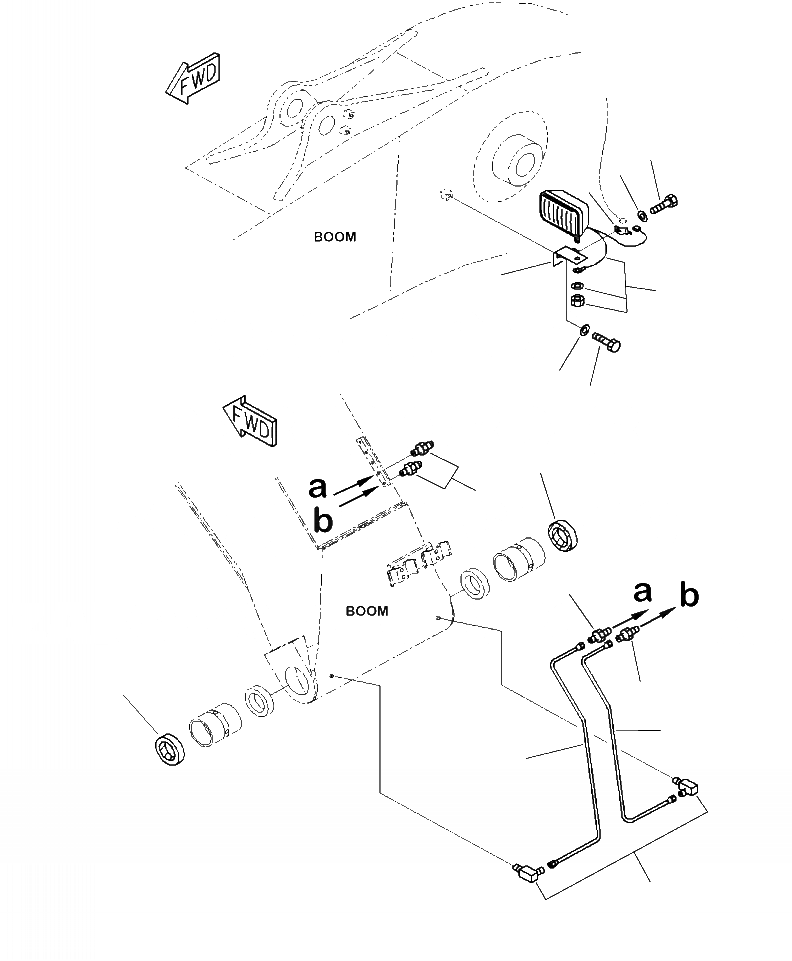 FWD

BOOM

FWD

a
b

BOOM

a
b