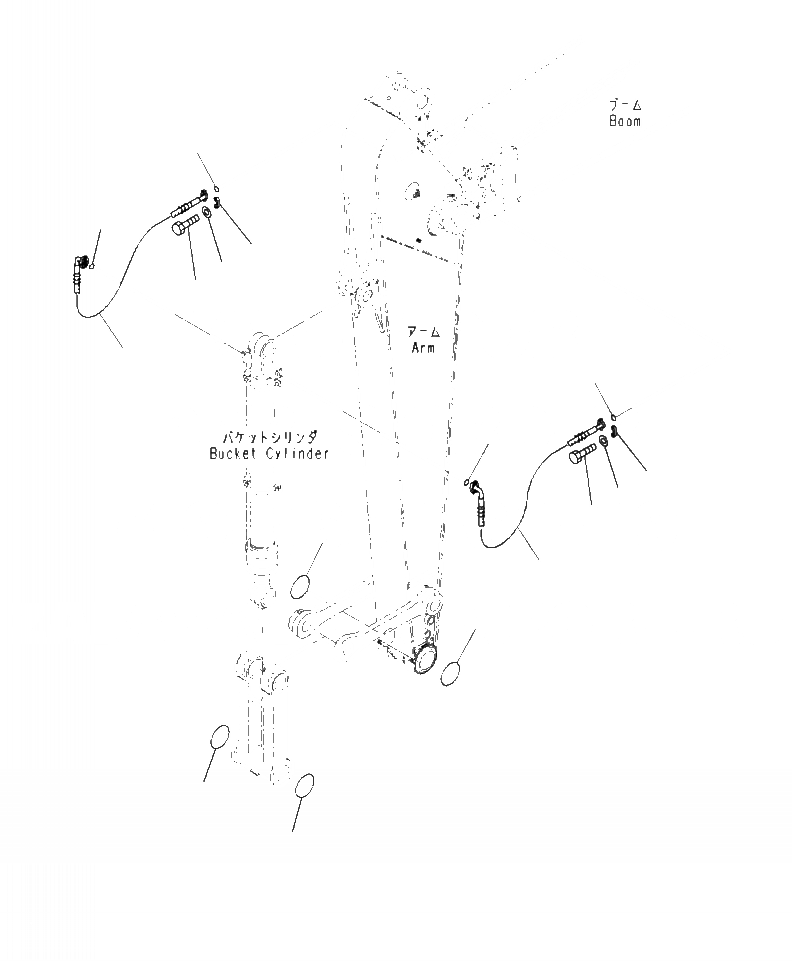 ブーム
Boom

アーム
Arm

バケットシリンダ
Bucket Cylinder