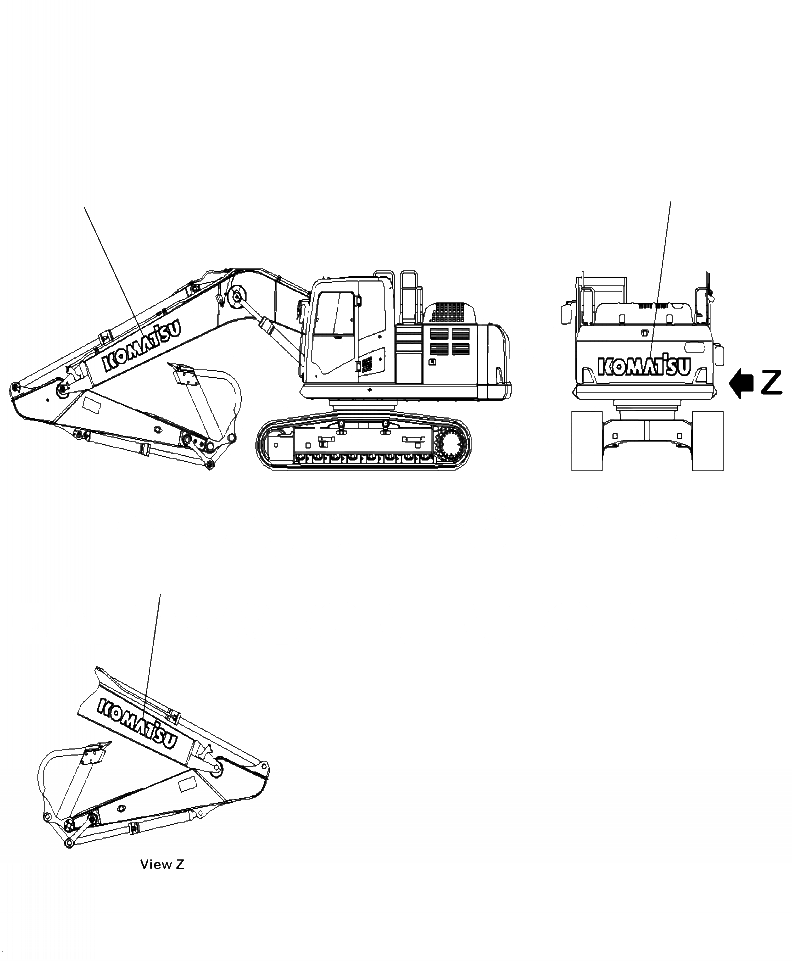 KOMATSU

KOMATSU

Z

KOMATSU

View Z