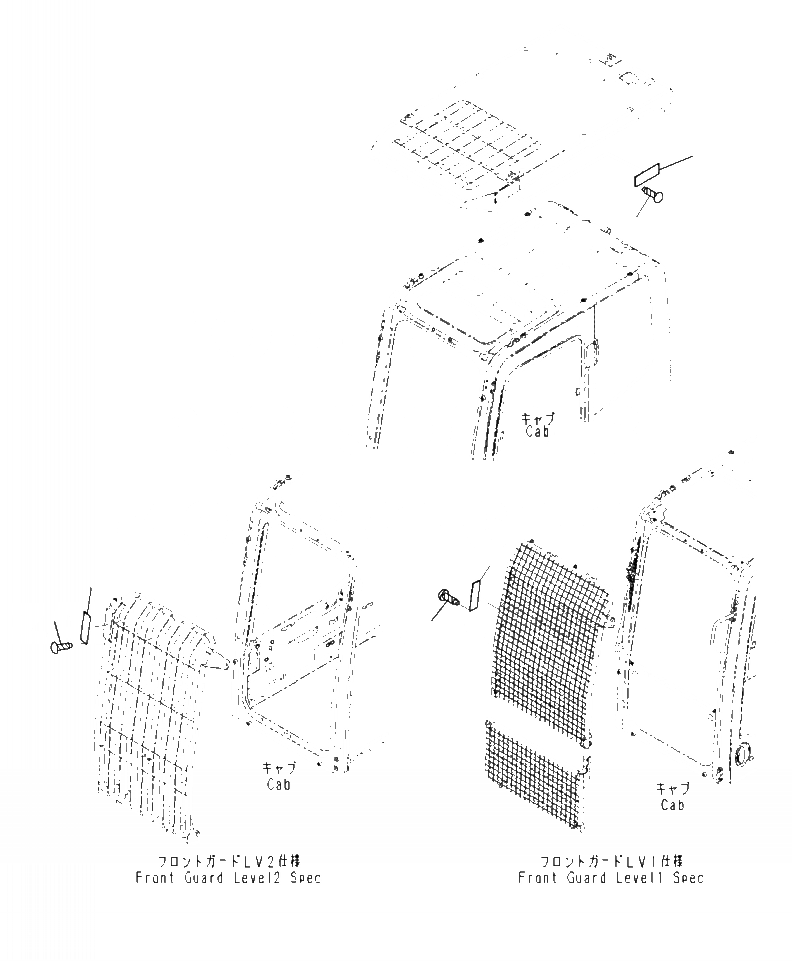 キャブ
Cab

キャブ
Cab

キャブ
Cab

フロントガードLV2仕様
Front Guard Level2 Spec

フロントガードLV1仕様
Front Guard Level1 Spec