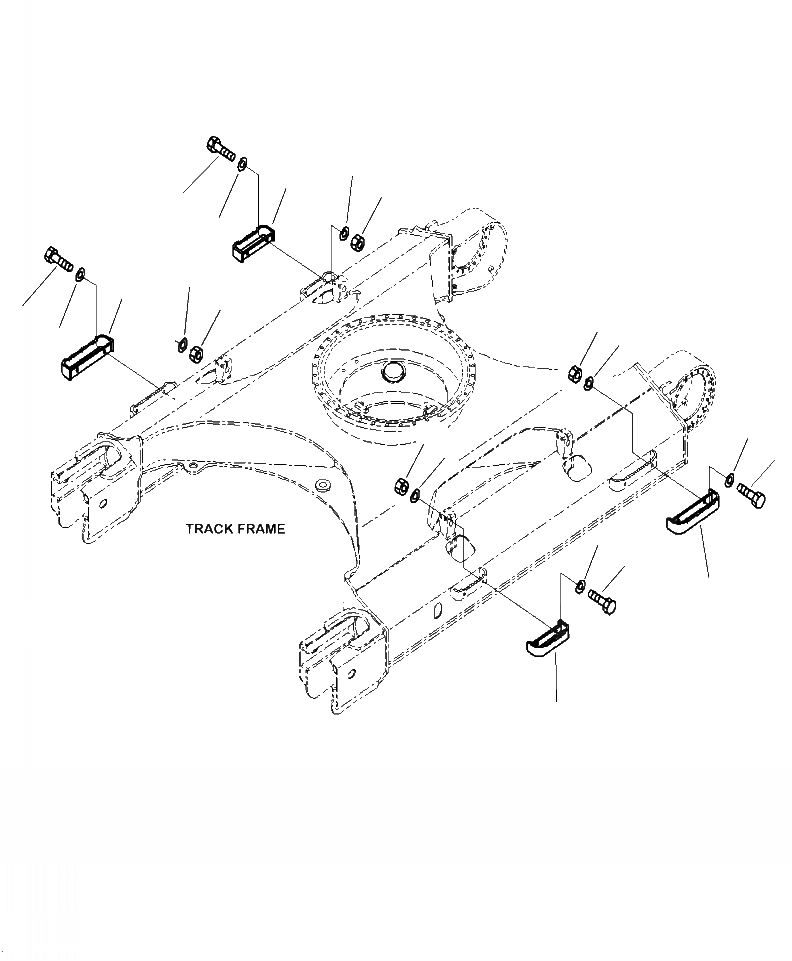 TRACK FRAME