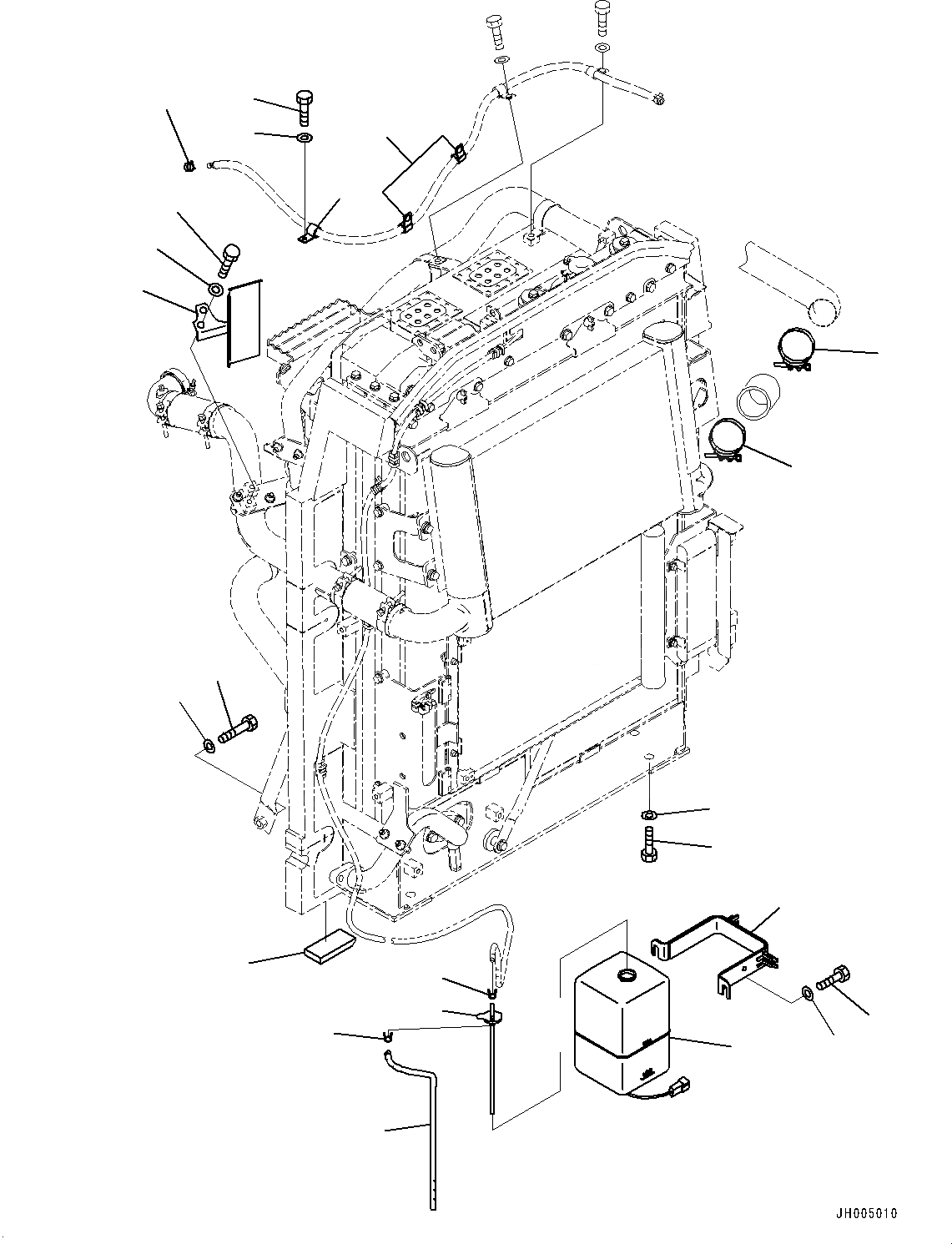 JH005010