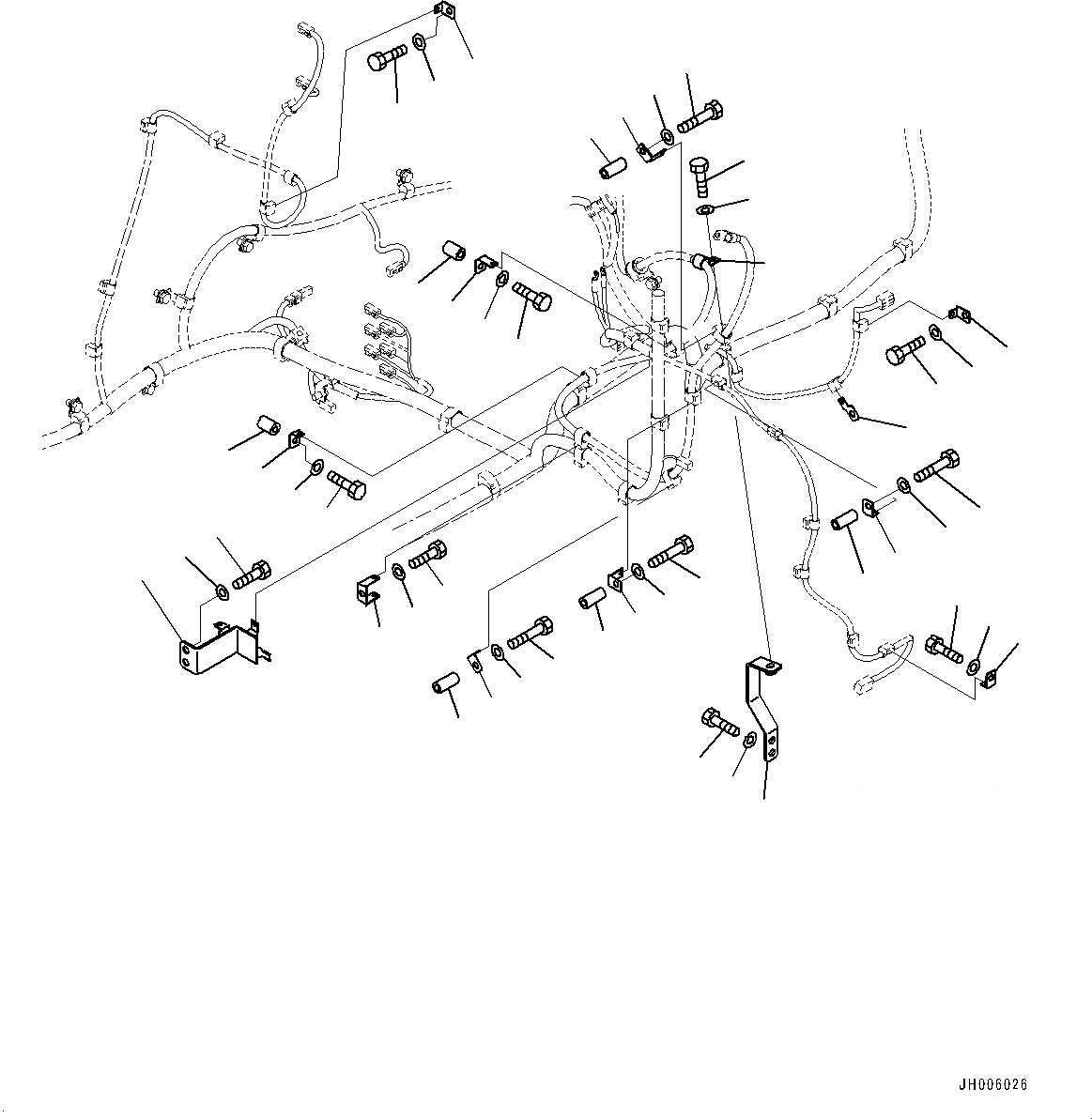 JH006026