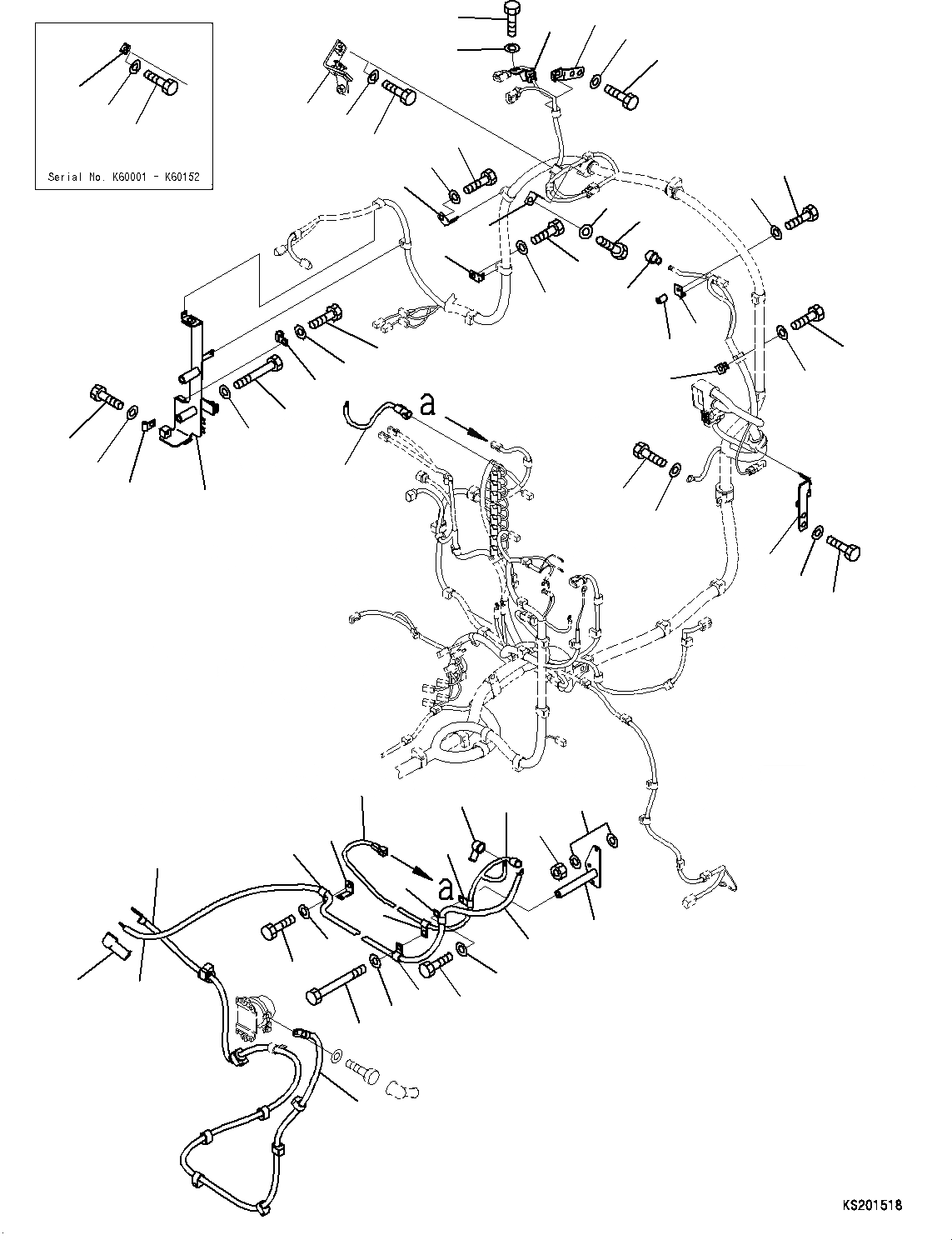 Serial No. K60001 - K60152

a

a

KS201518