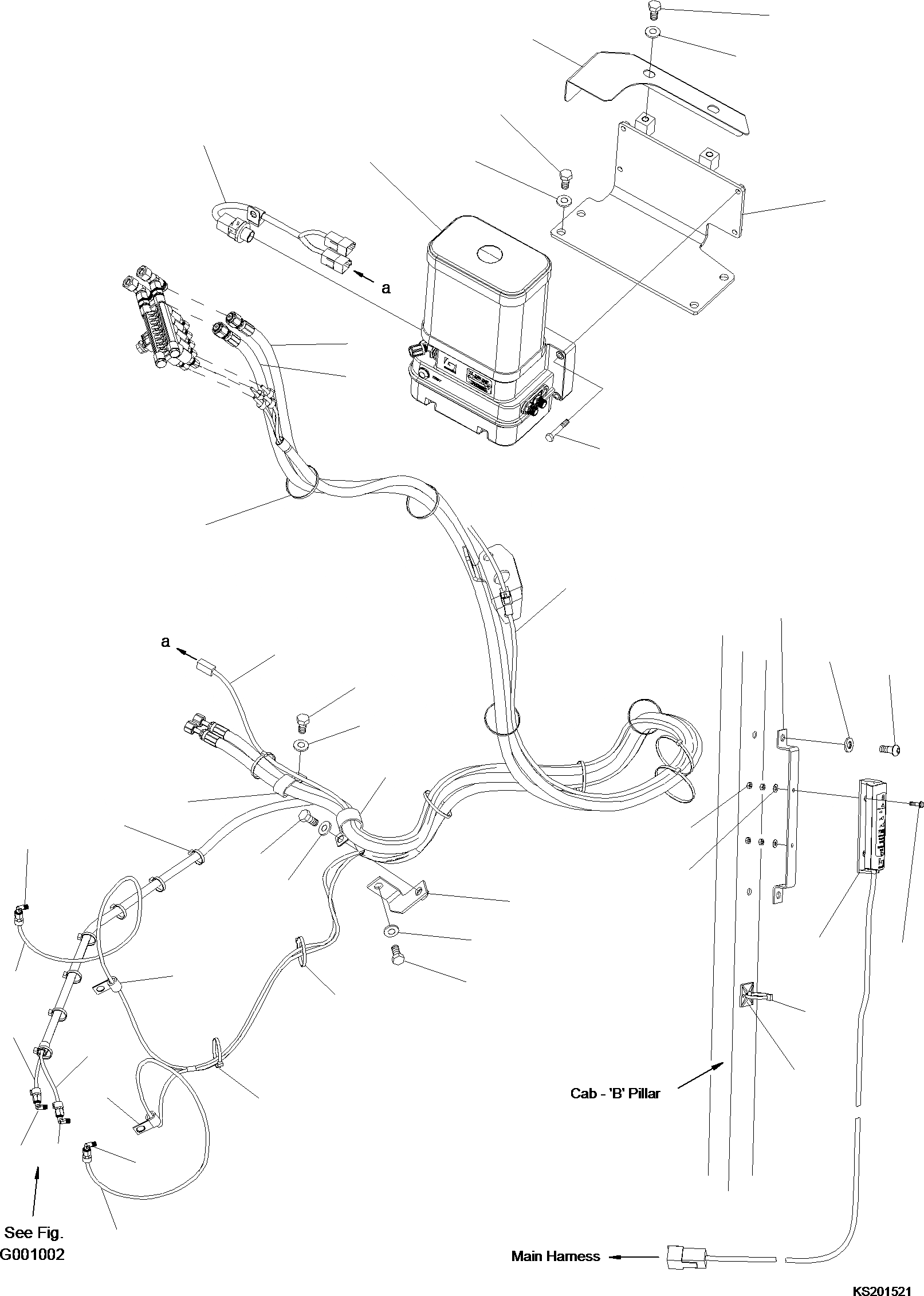 a

a

Cab - 'B' Pillar

See Fig.
G001002

Main Harness

KS201521