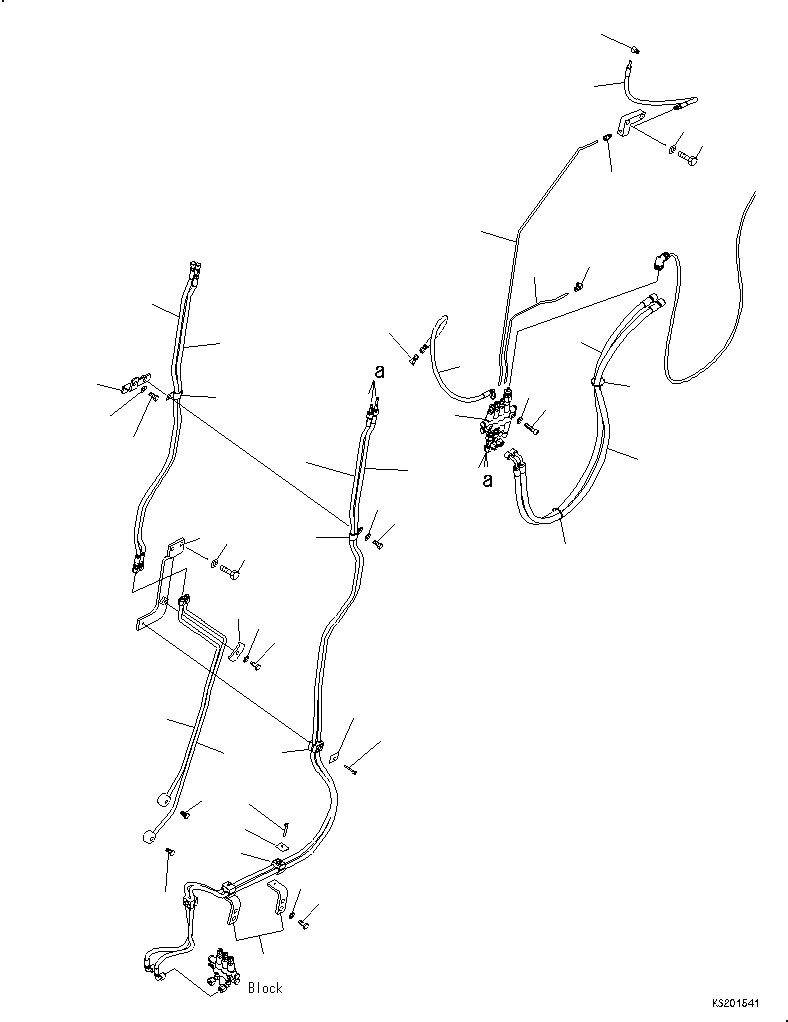 a

a

Block

KS201541