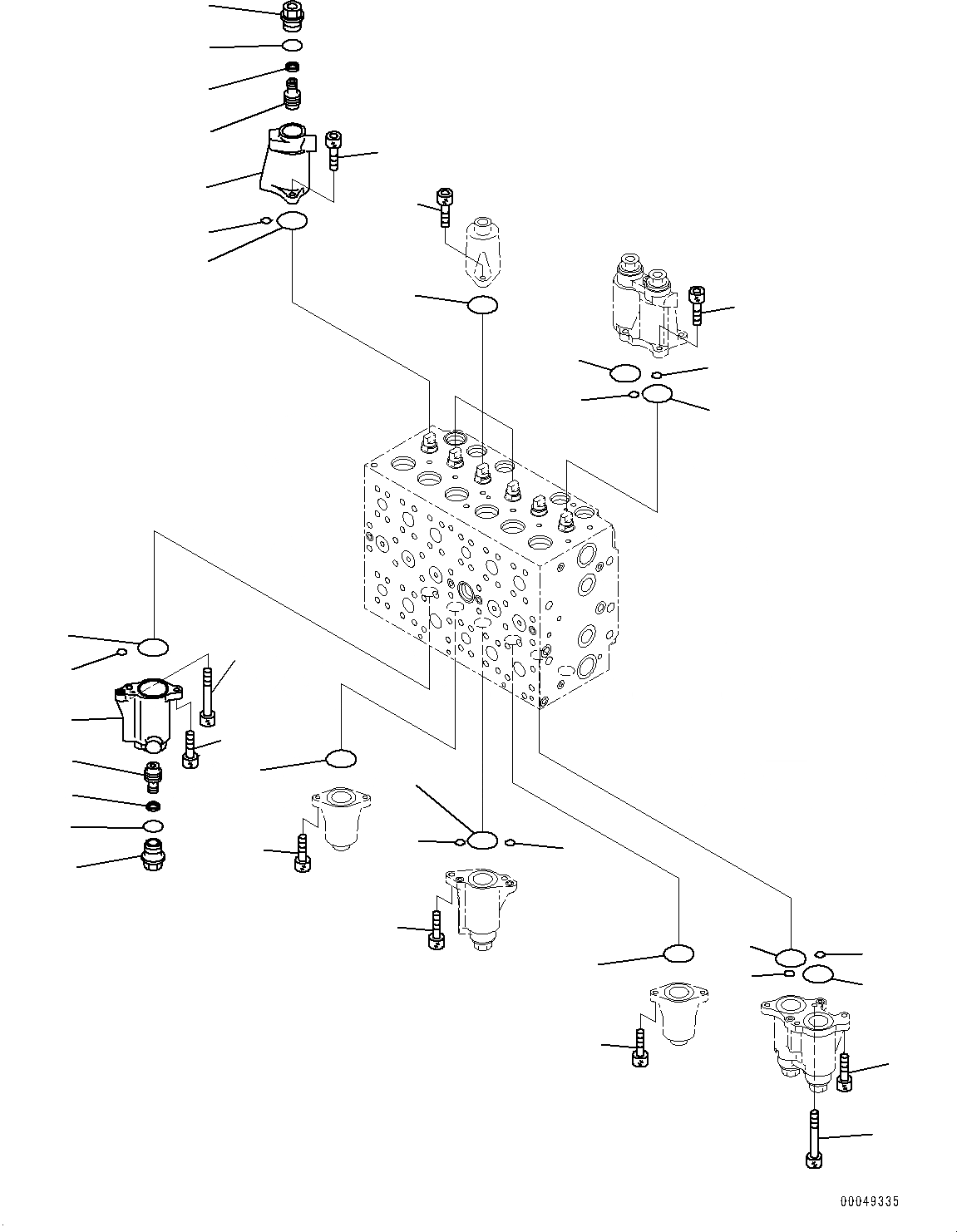 00049335