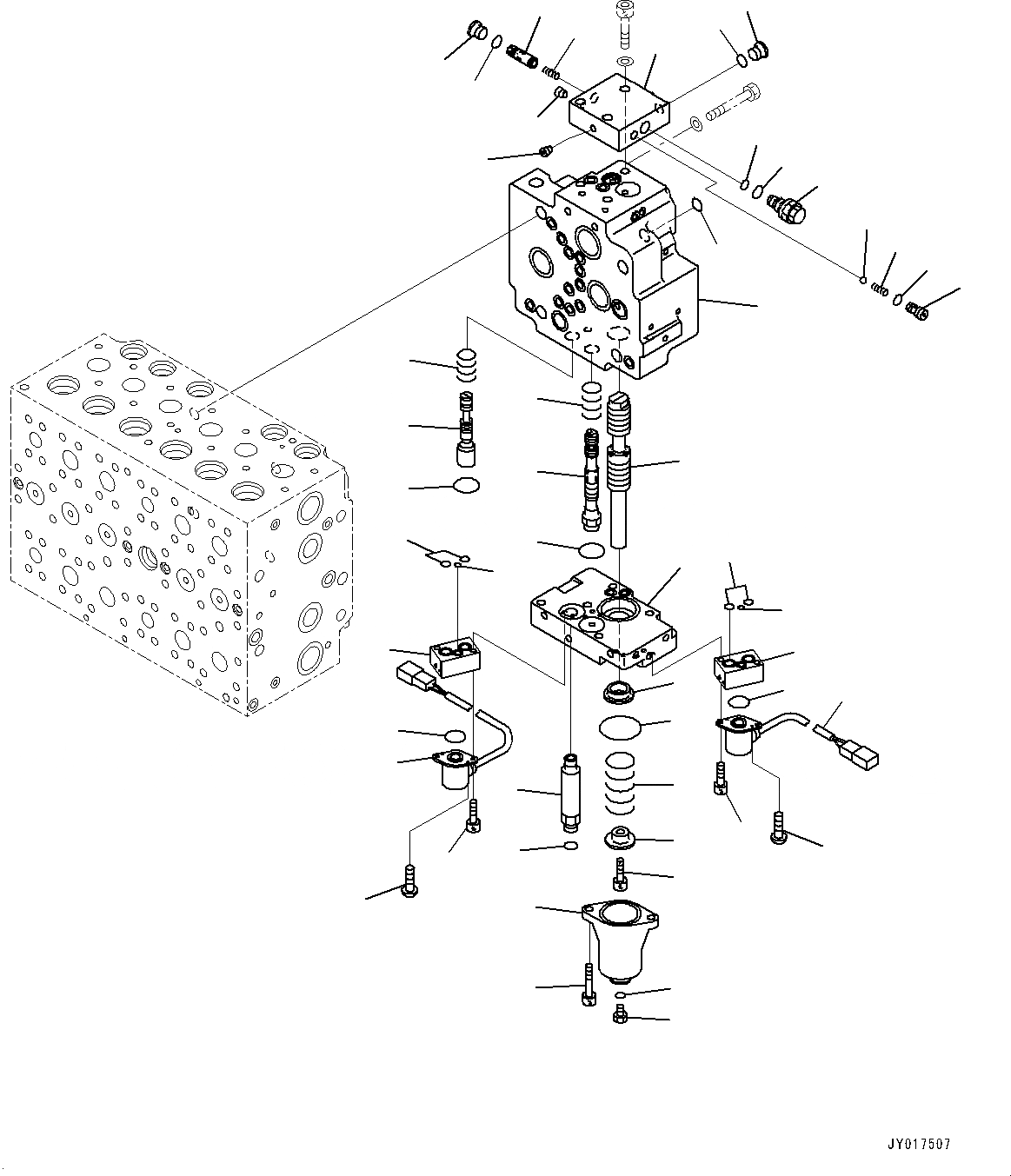 JY017507