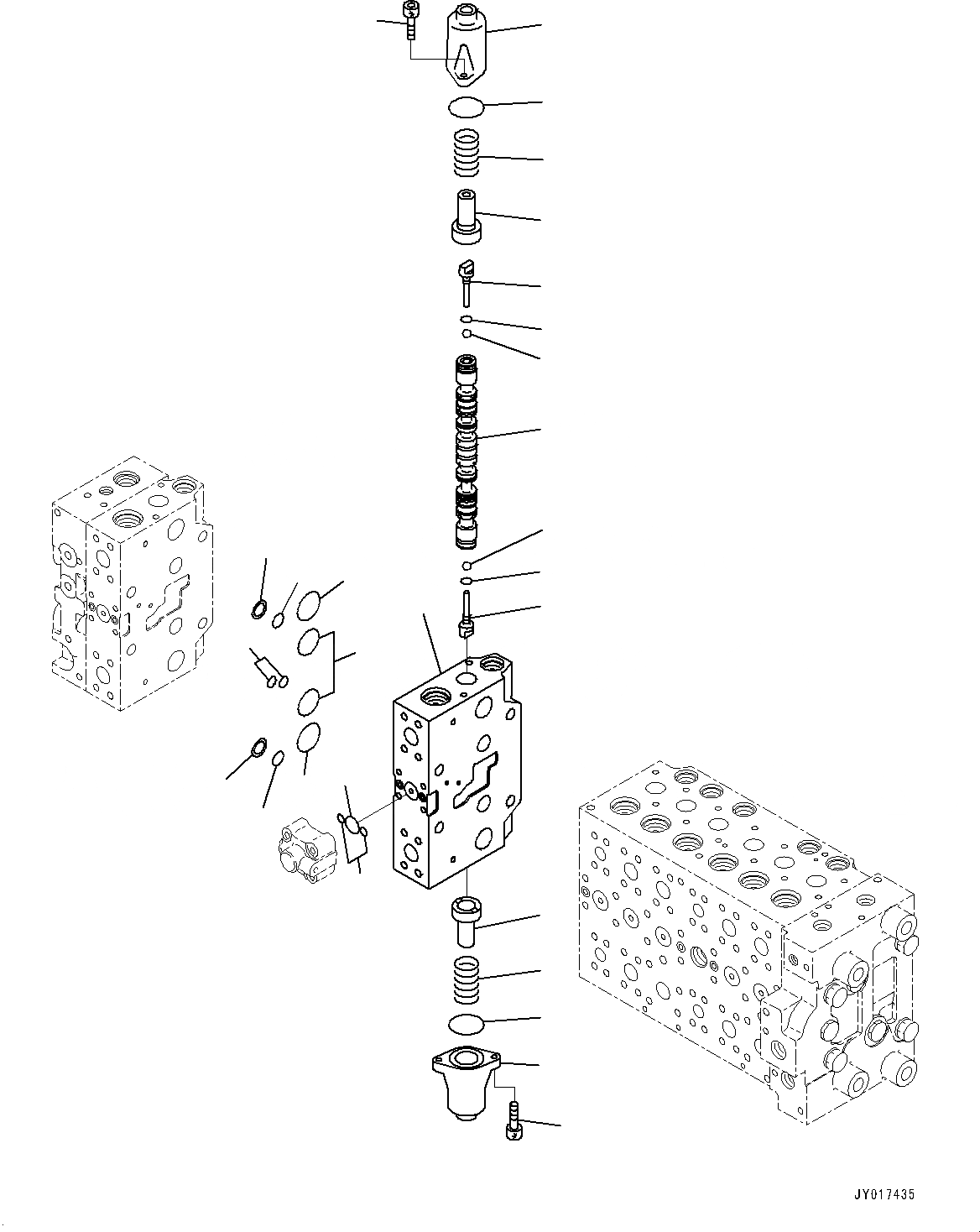 JY017435