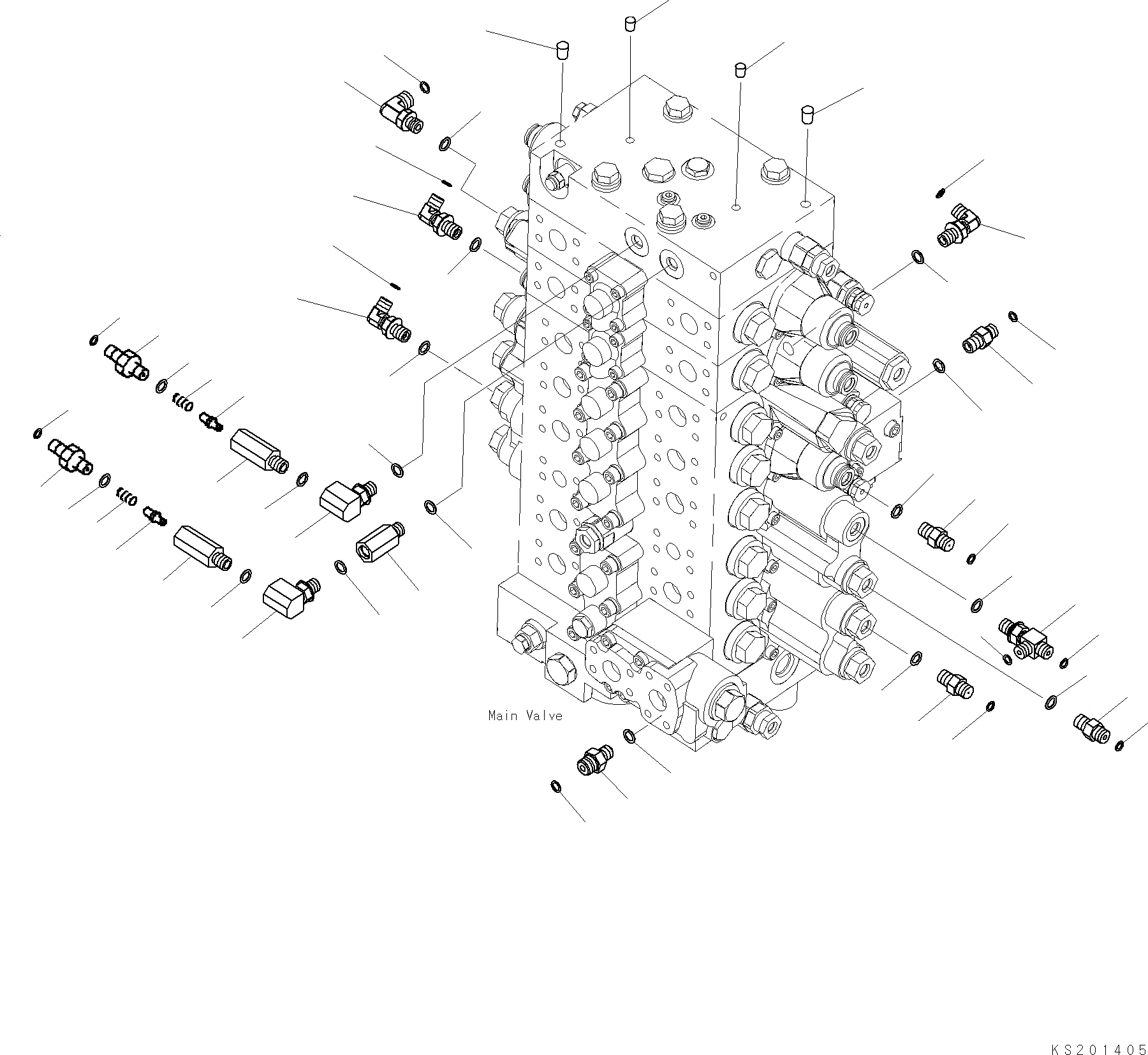 Main Valve

KS201405