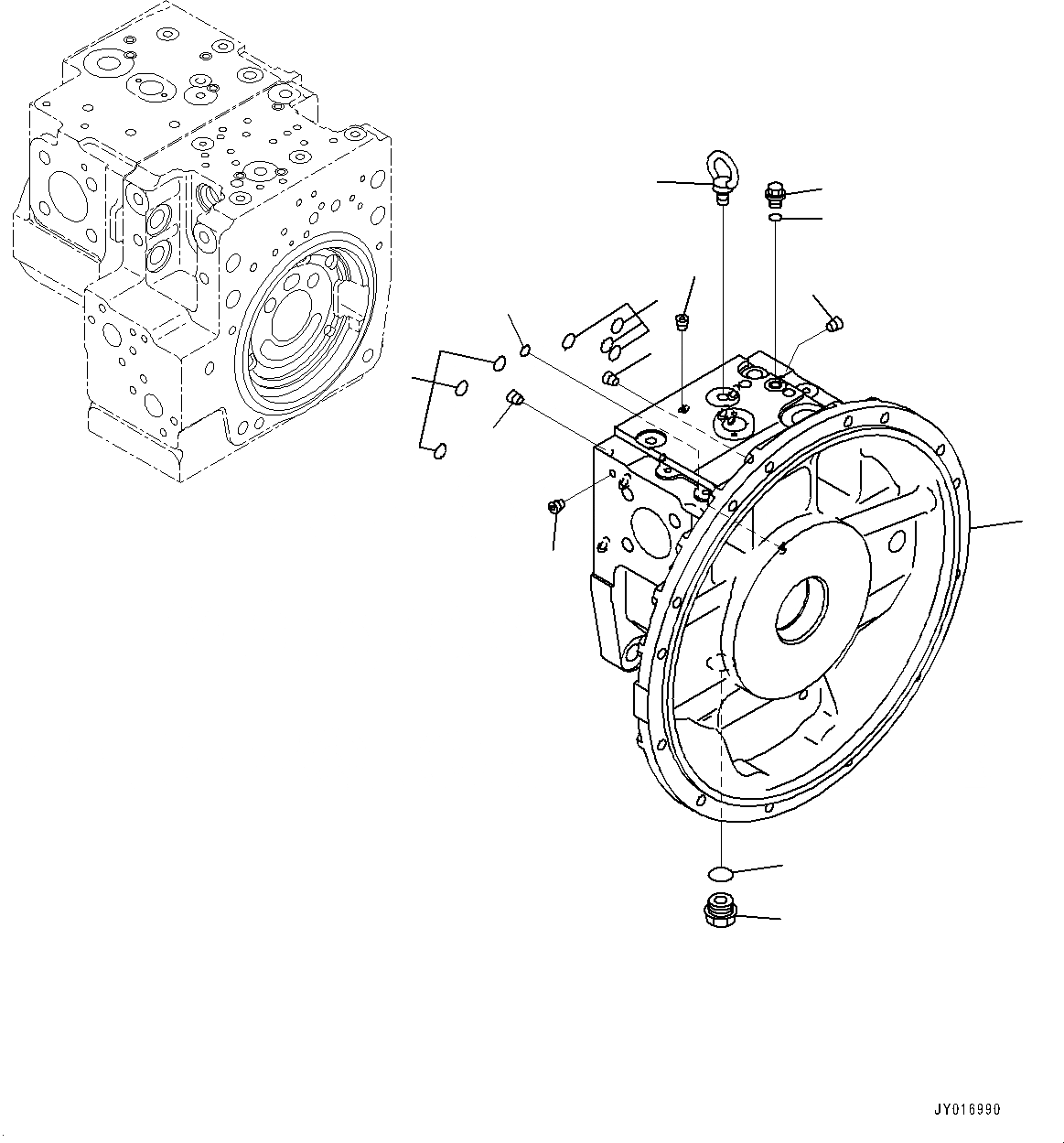 JY016990