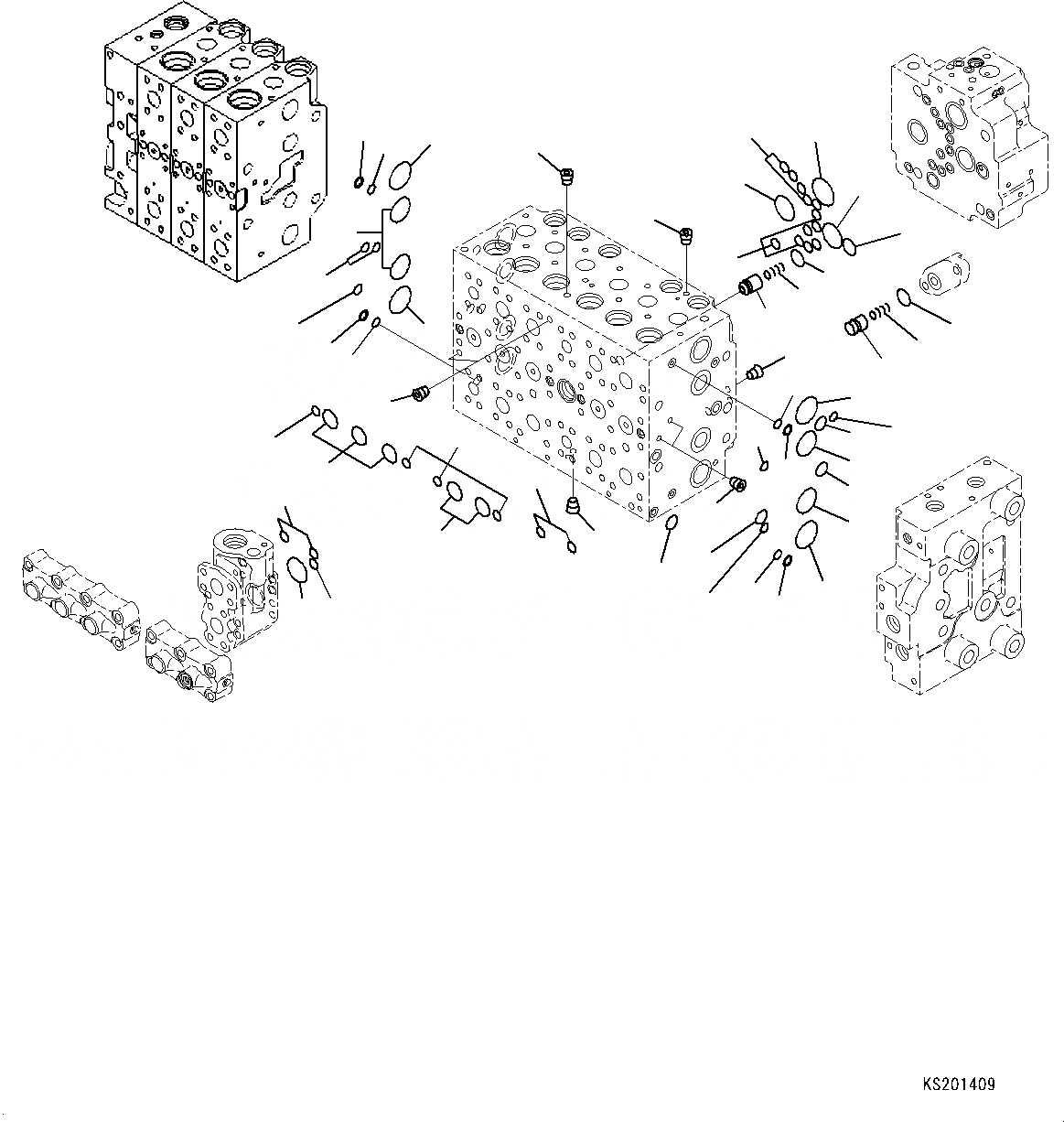 KS201409