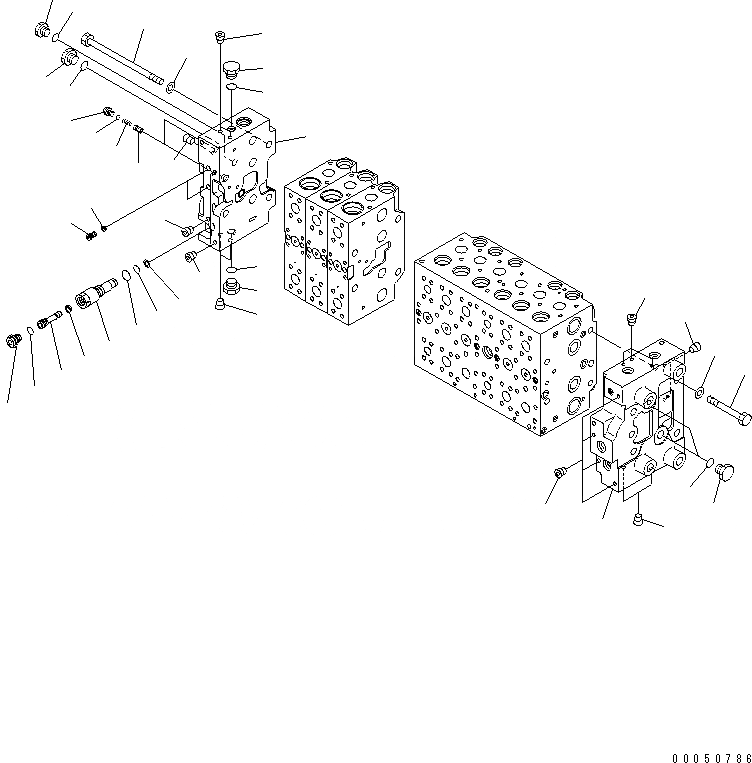 00050786