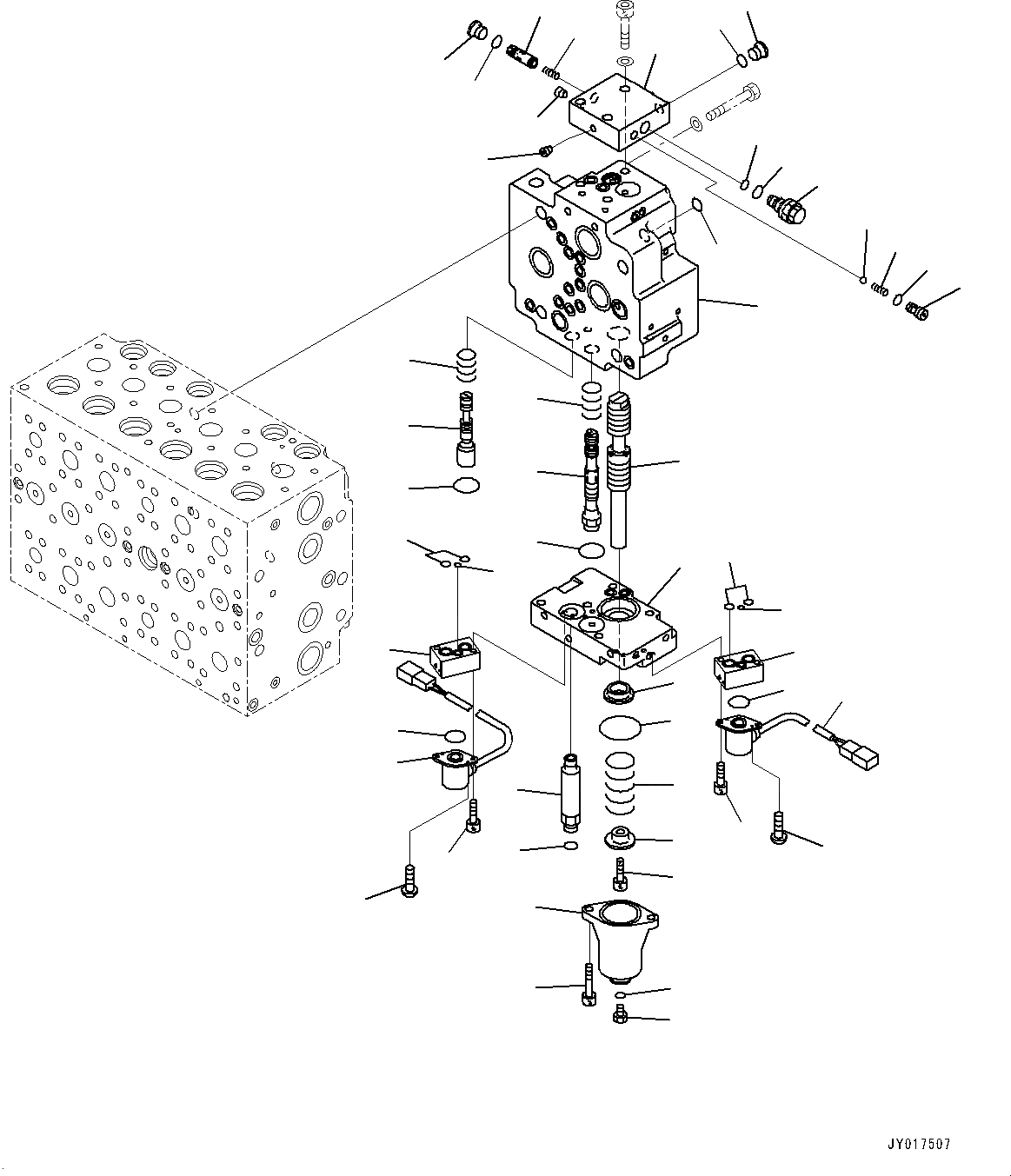 JY017507