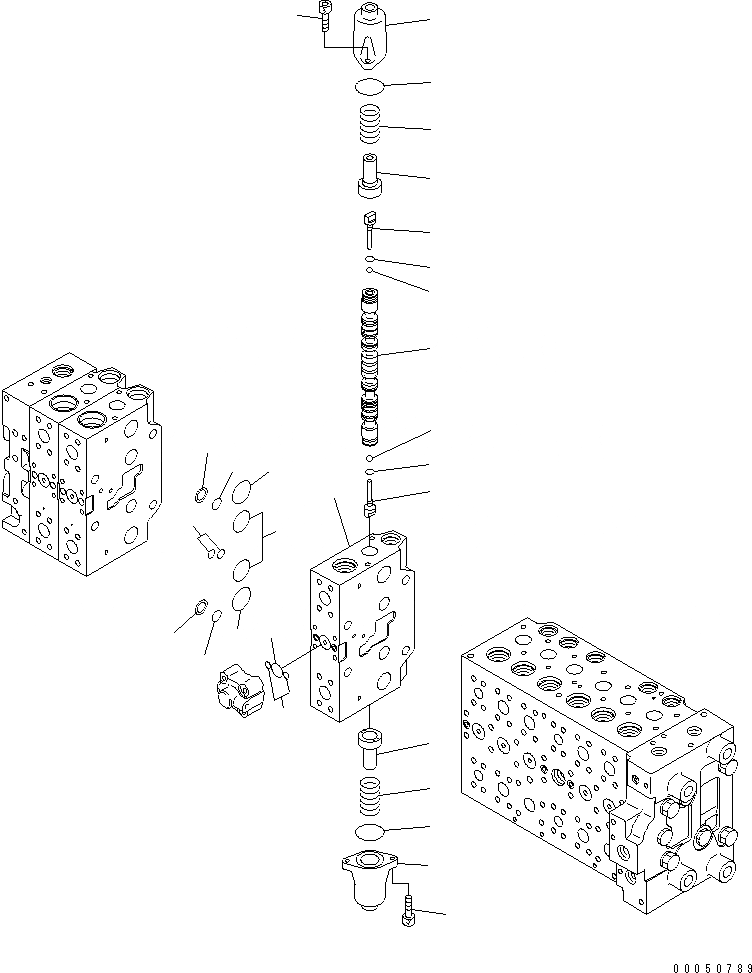 00050789