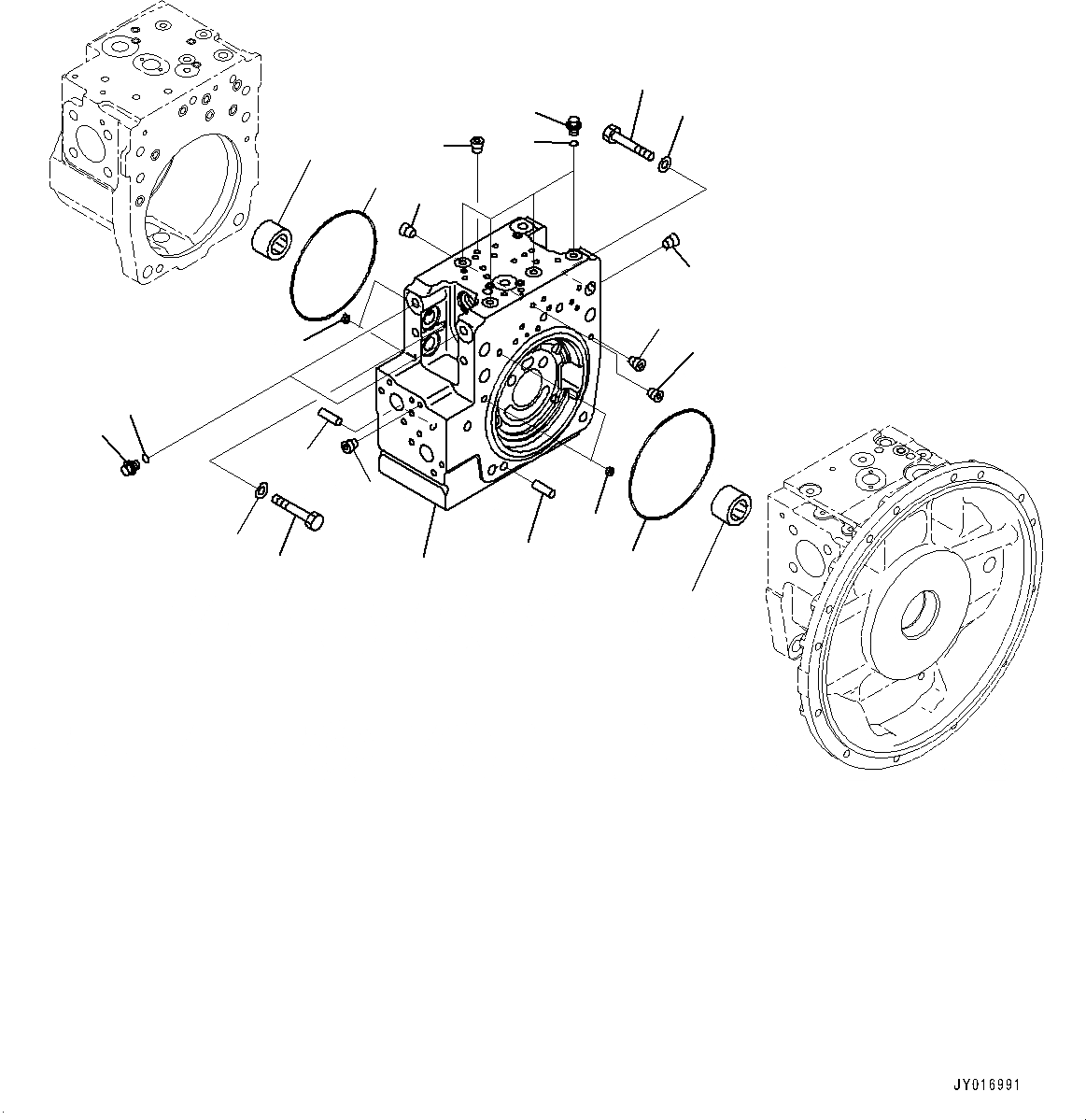 JY016991