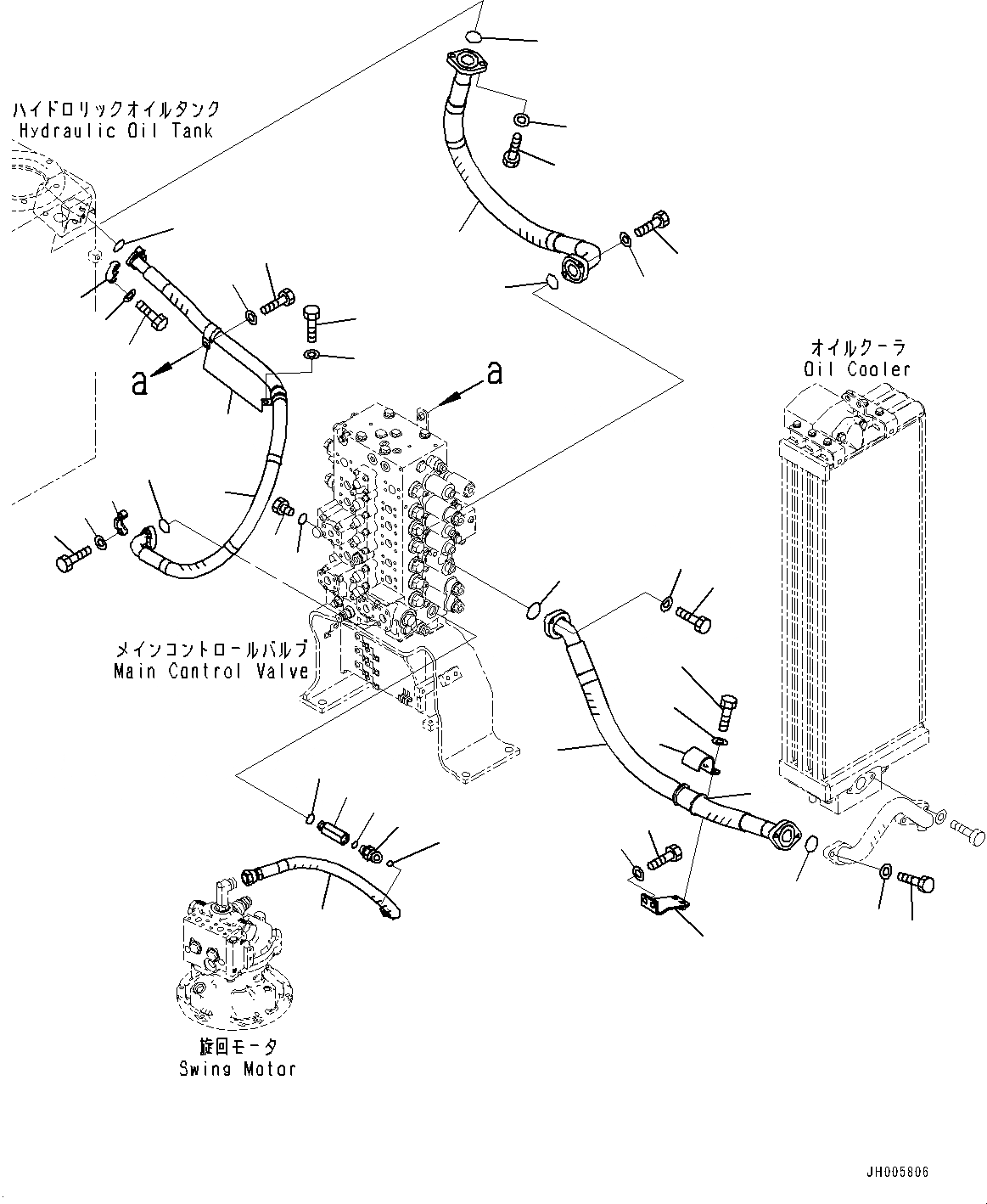 ハイドロリックオイルタンク
Hydraulic Oil Tank

a

a

オイルクーラ
Oil Cooler

メインコントロールバルブ
Main Control Valve

旋回モータ
Swing Motor

JH005806