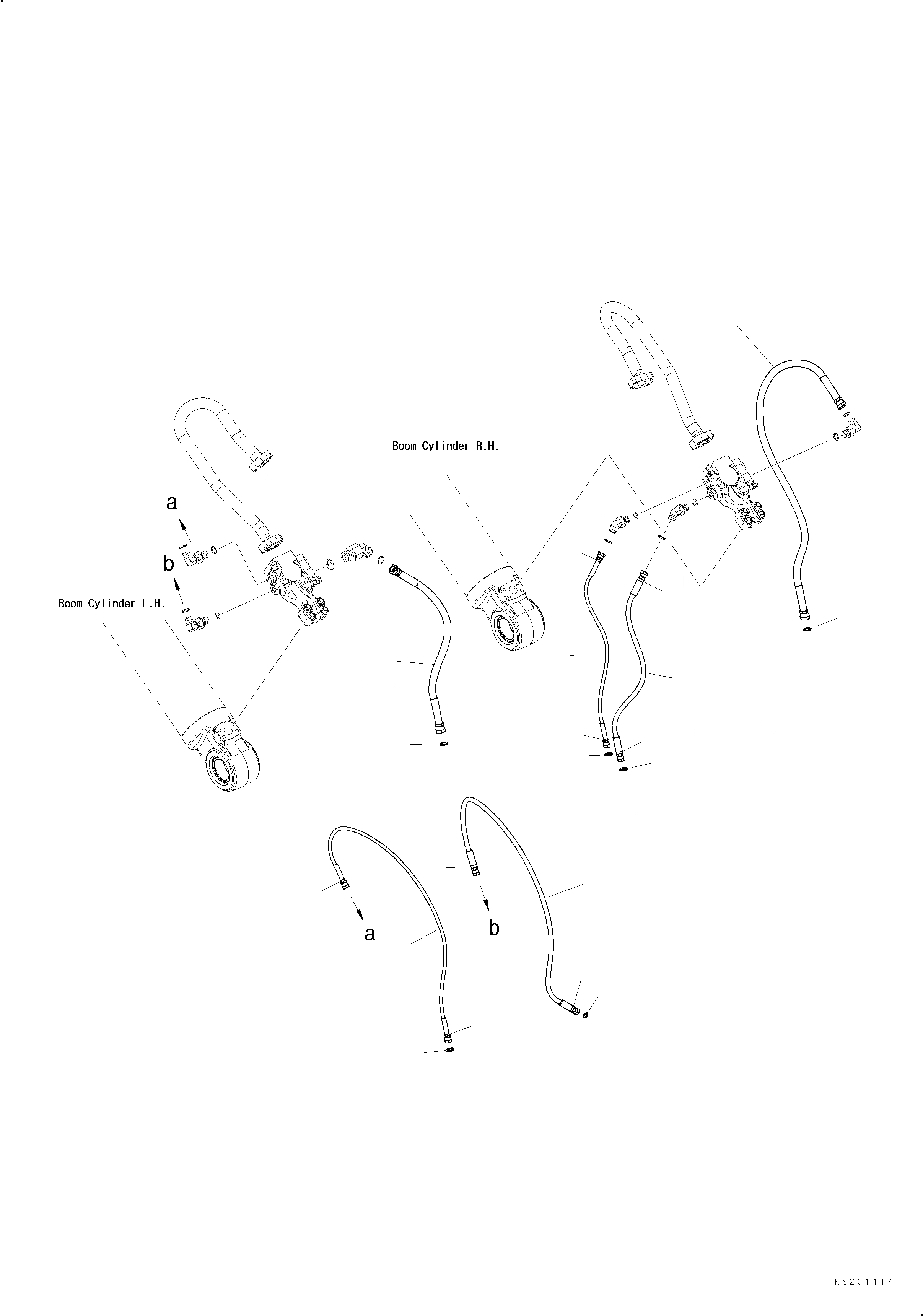 Boom Cylinder R.H.

a

b

Boom Cylinder L.H.

a

b

KS201417