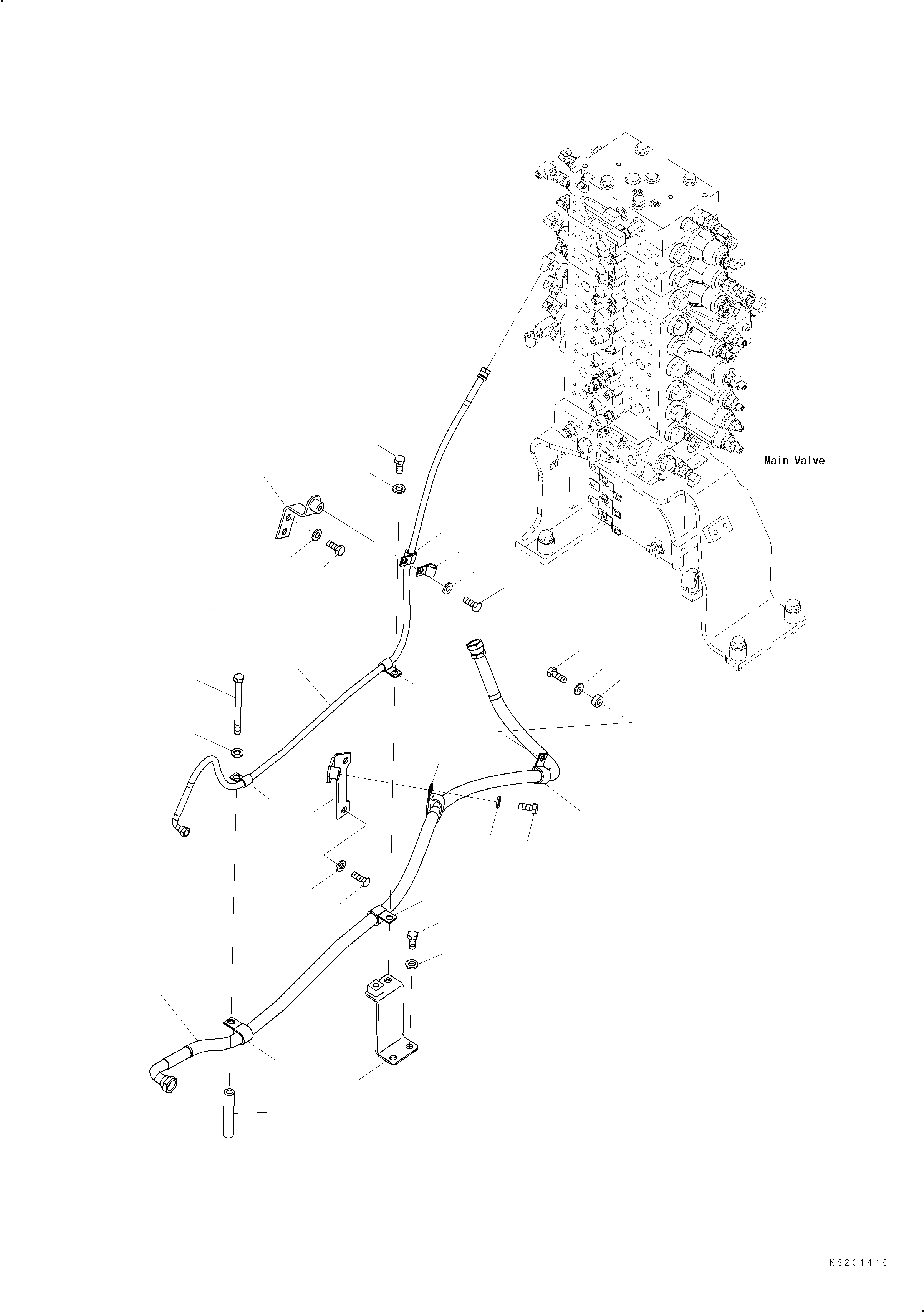 Main Valve

KS201418