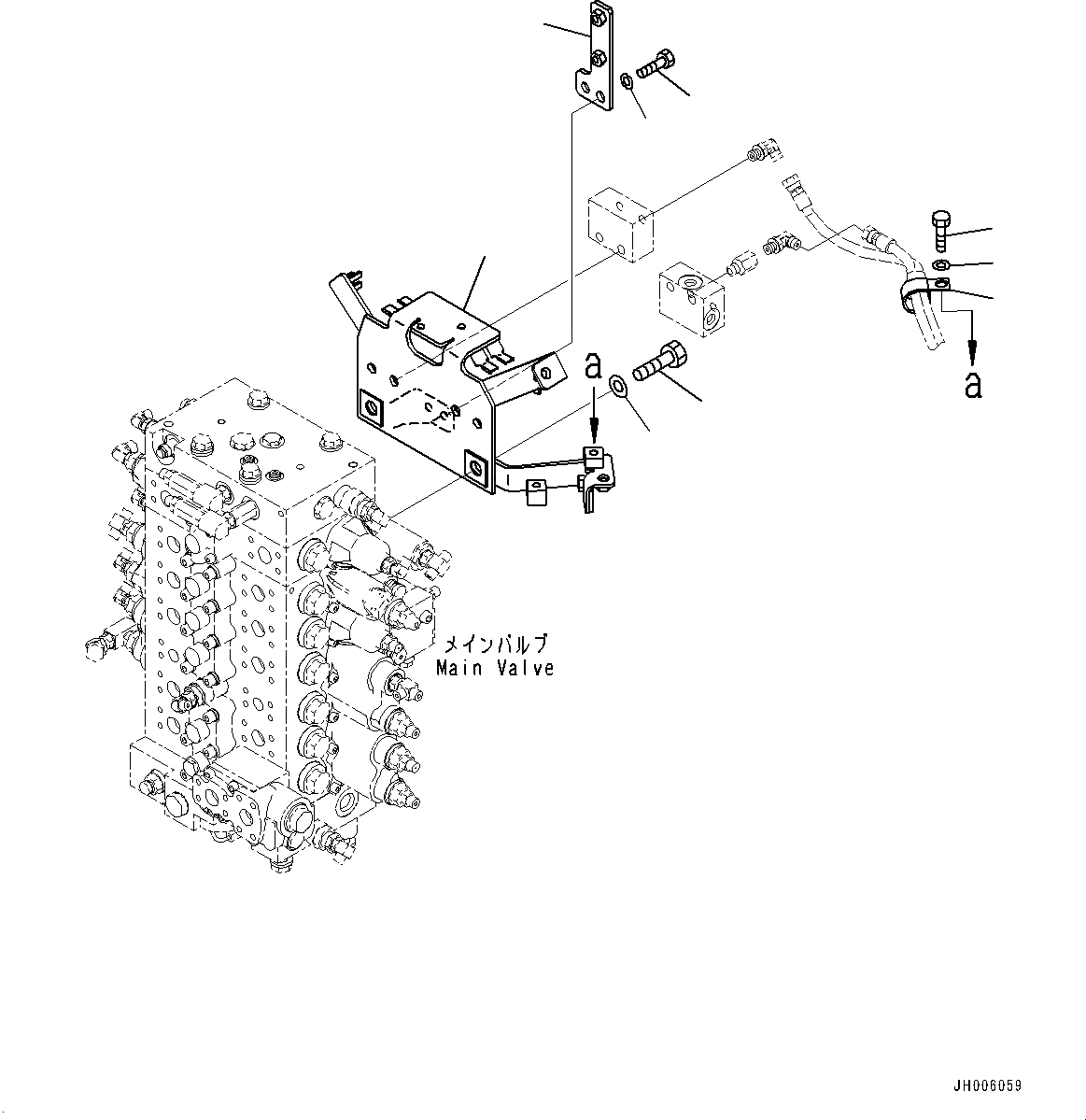 a

a

メインバルブ
Main Valve

JH006059