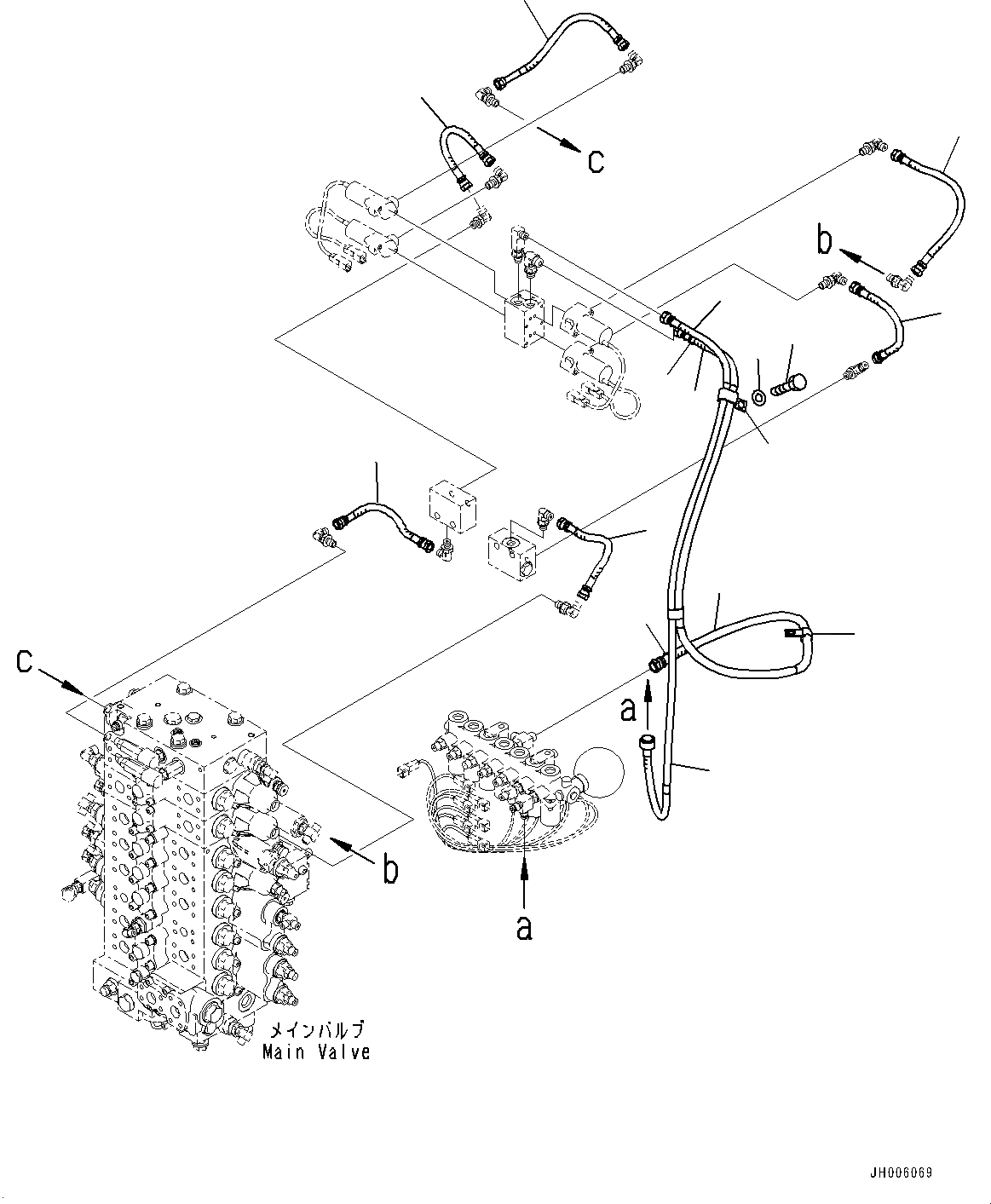 c
b
c
a
b
a
メインバルブ
Main Valve
JH006069