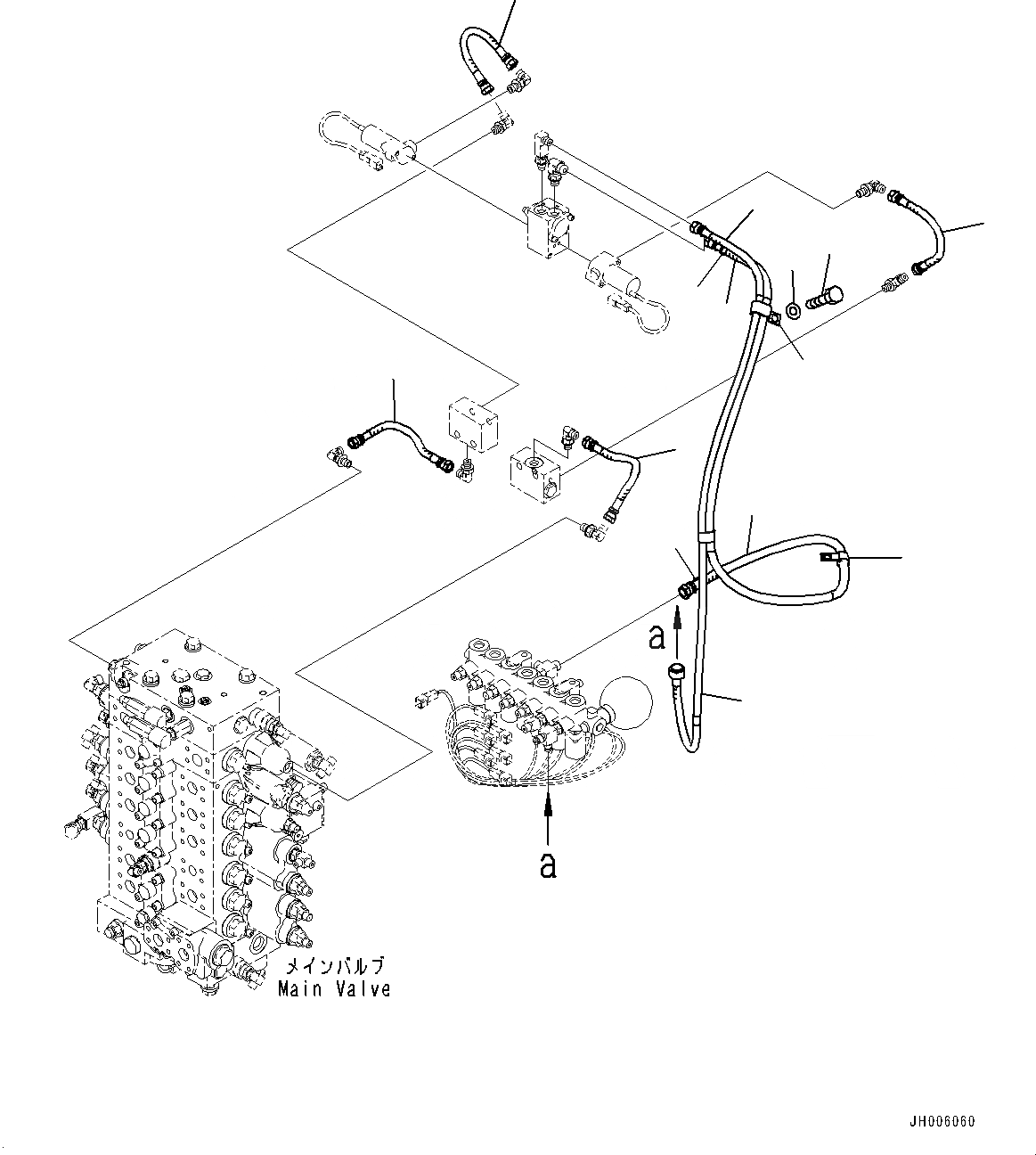 a

a

メインバルブ
Main Valve

JH006060