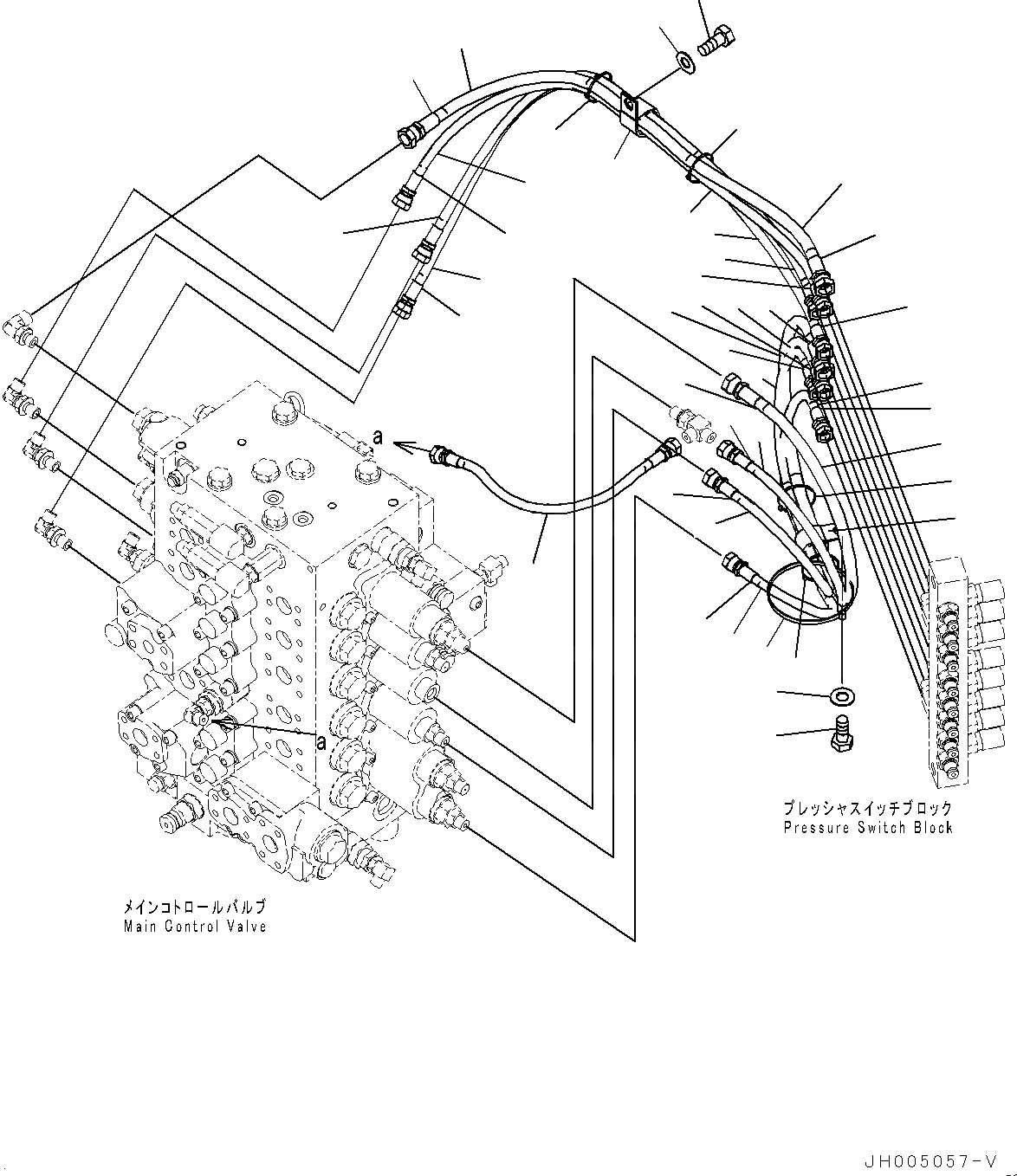 a

a

プレッシャスイッチブロック
Pressure Switch Block

メインコトロールバルブ
Main Control Valve

JH005057-V