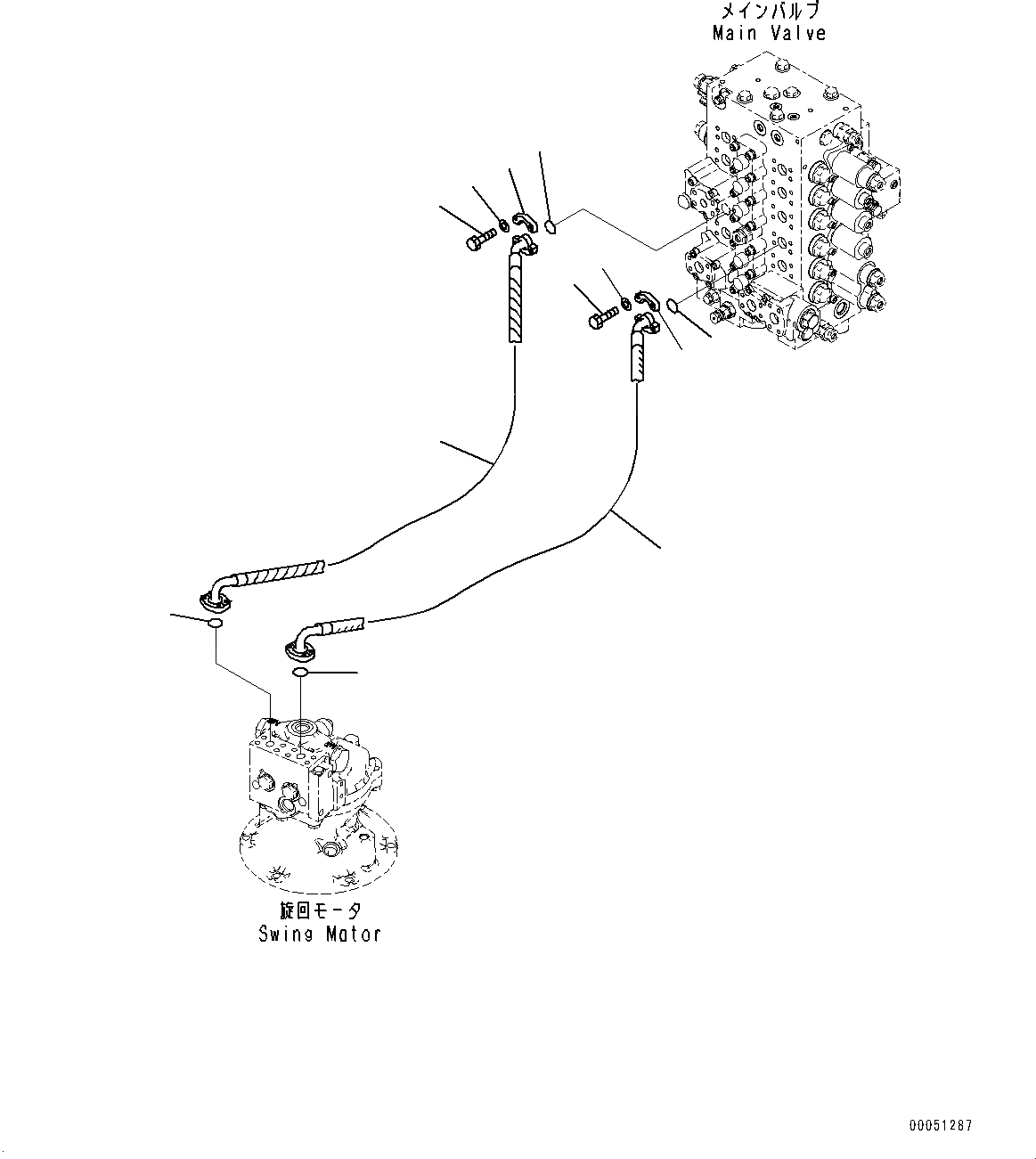 メインバルブ
Main Valve

旋回モータ
Swing Motor

00051287