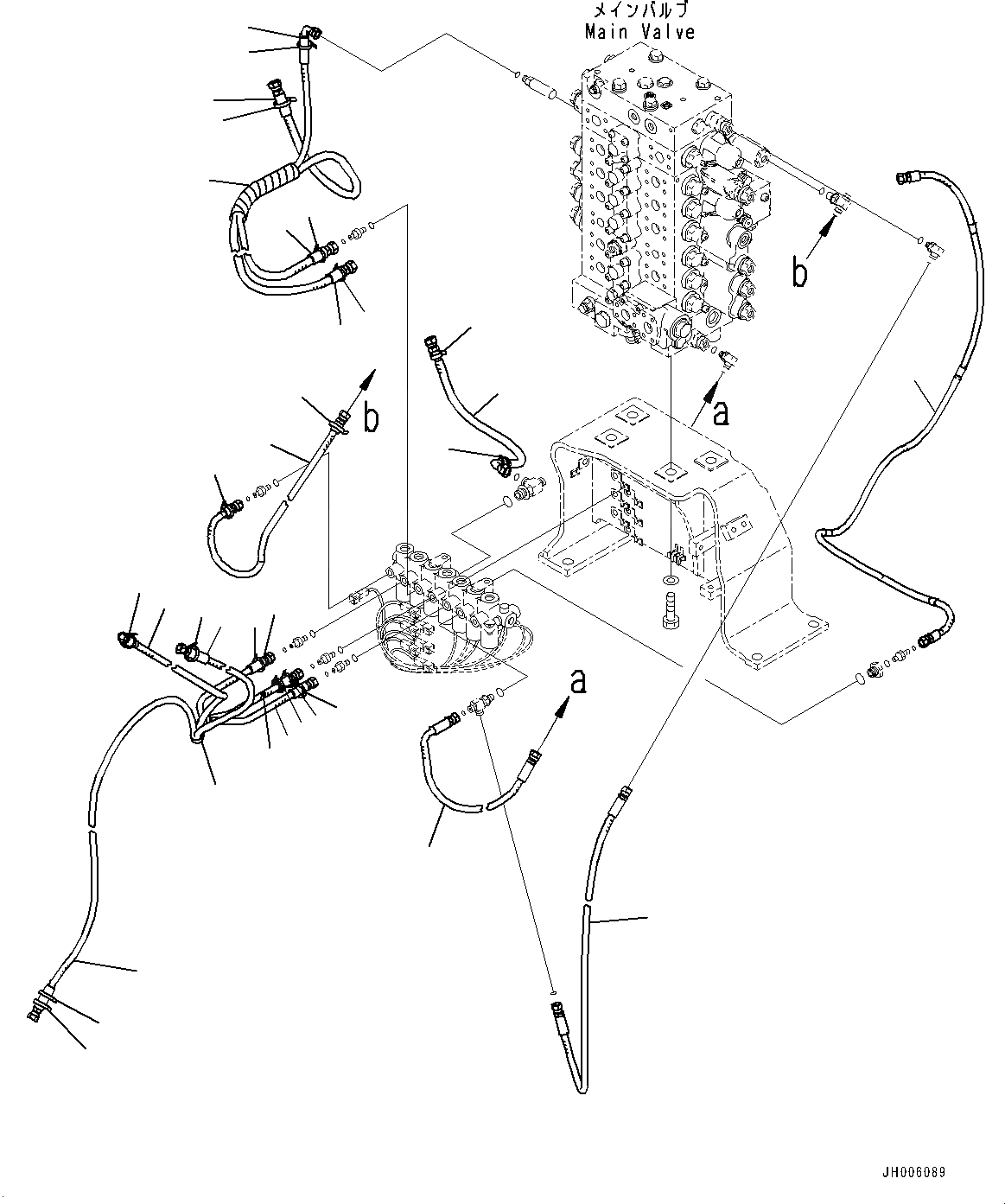 メインバルブ
Main Valve

b

b

a

a

JH006089