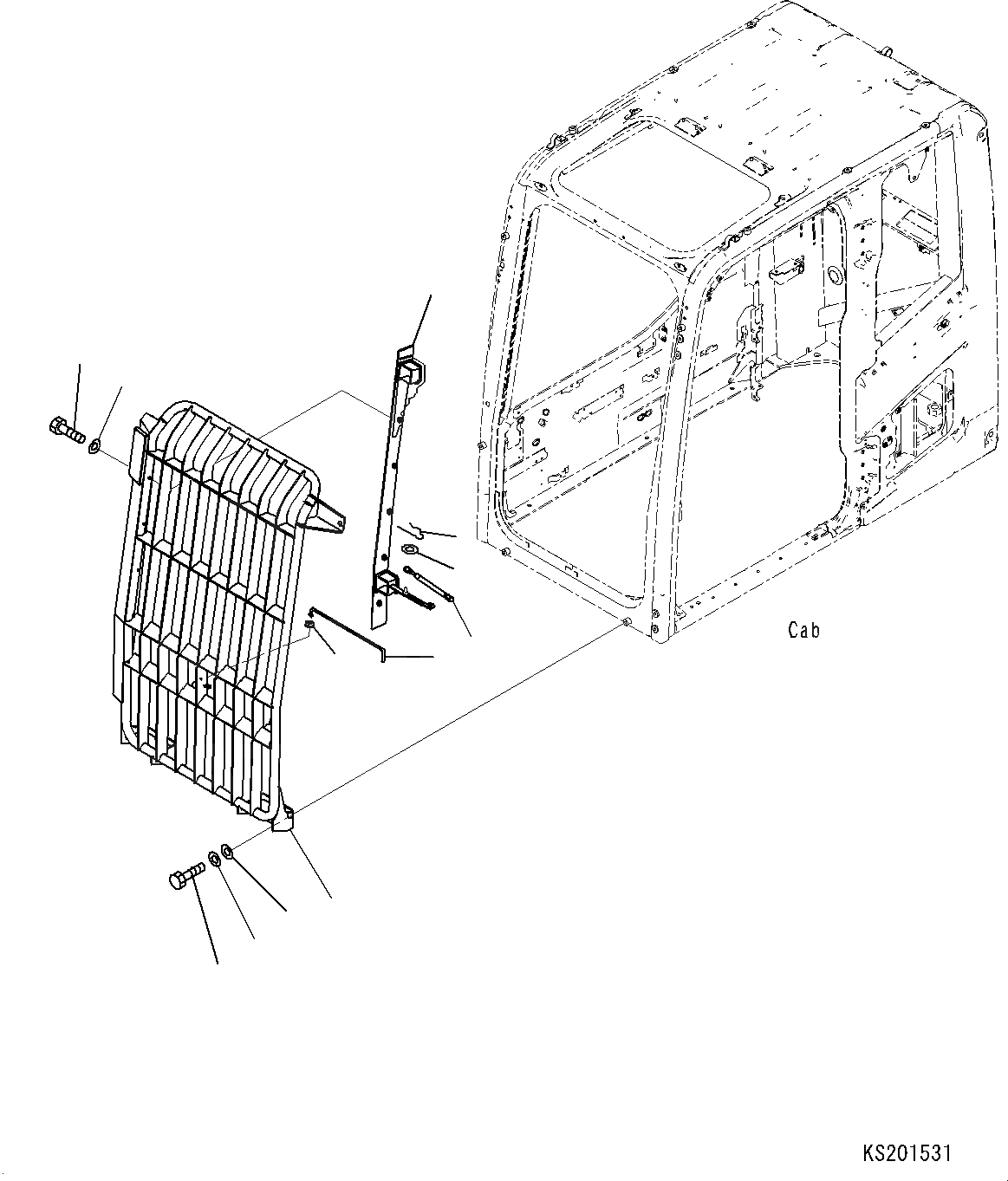 Cab

KS201531