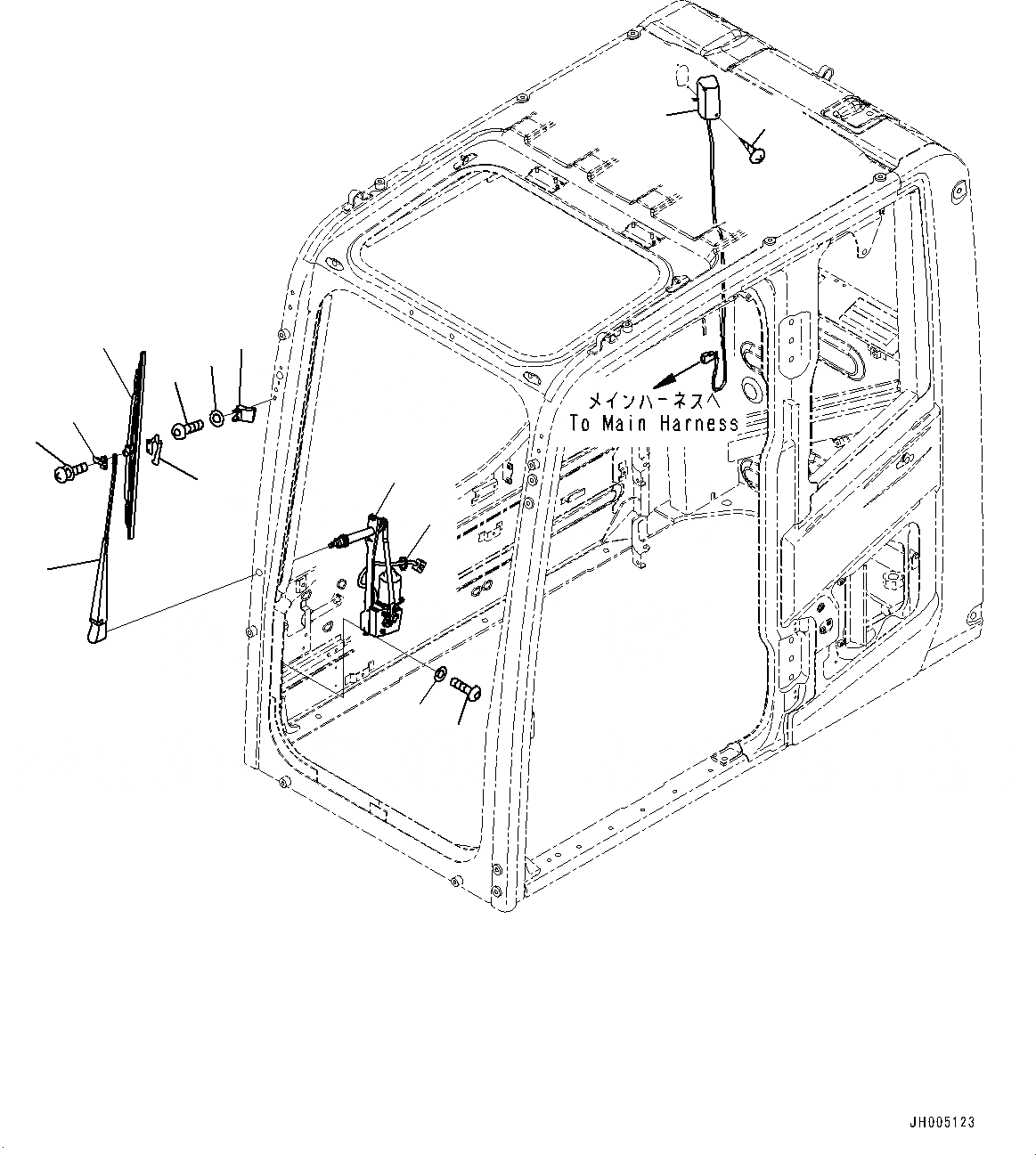 メインハーネスへ
To Main Harness

JH005123