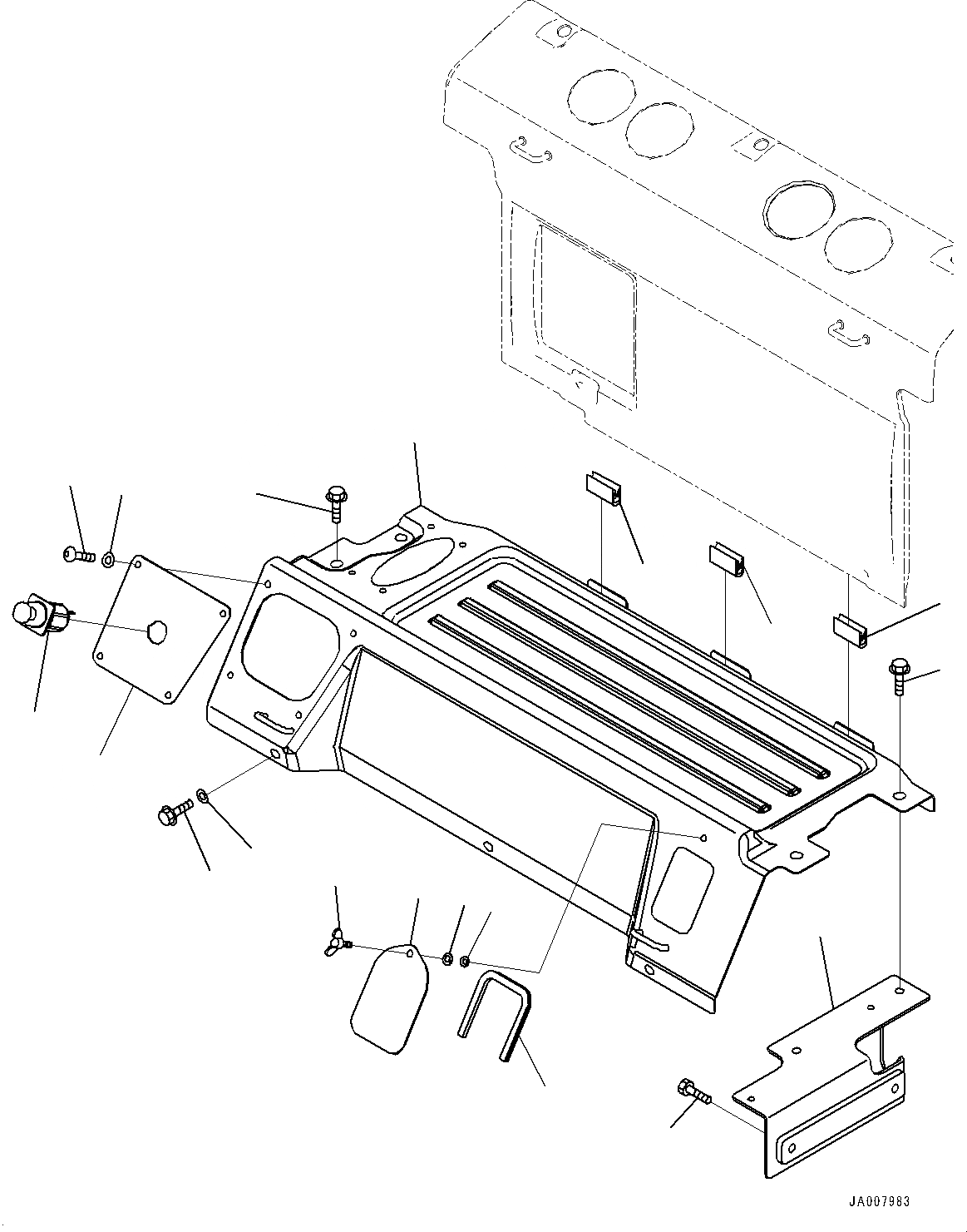 JA007983