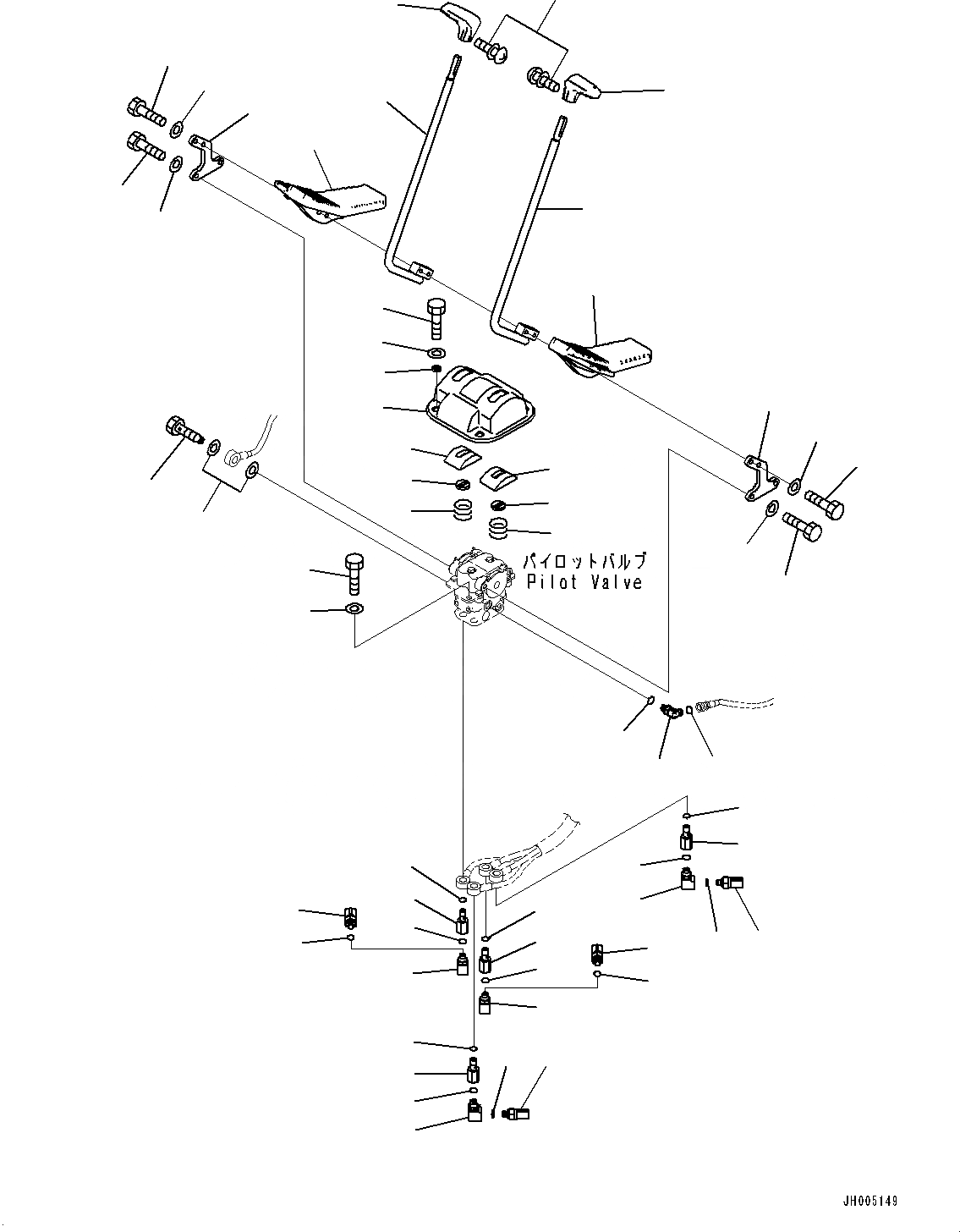 パイロットバルブ
Pilot Valve

JH005149