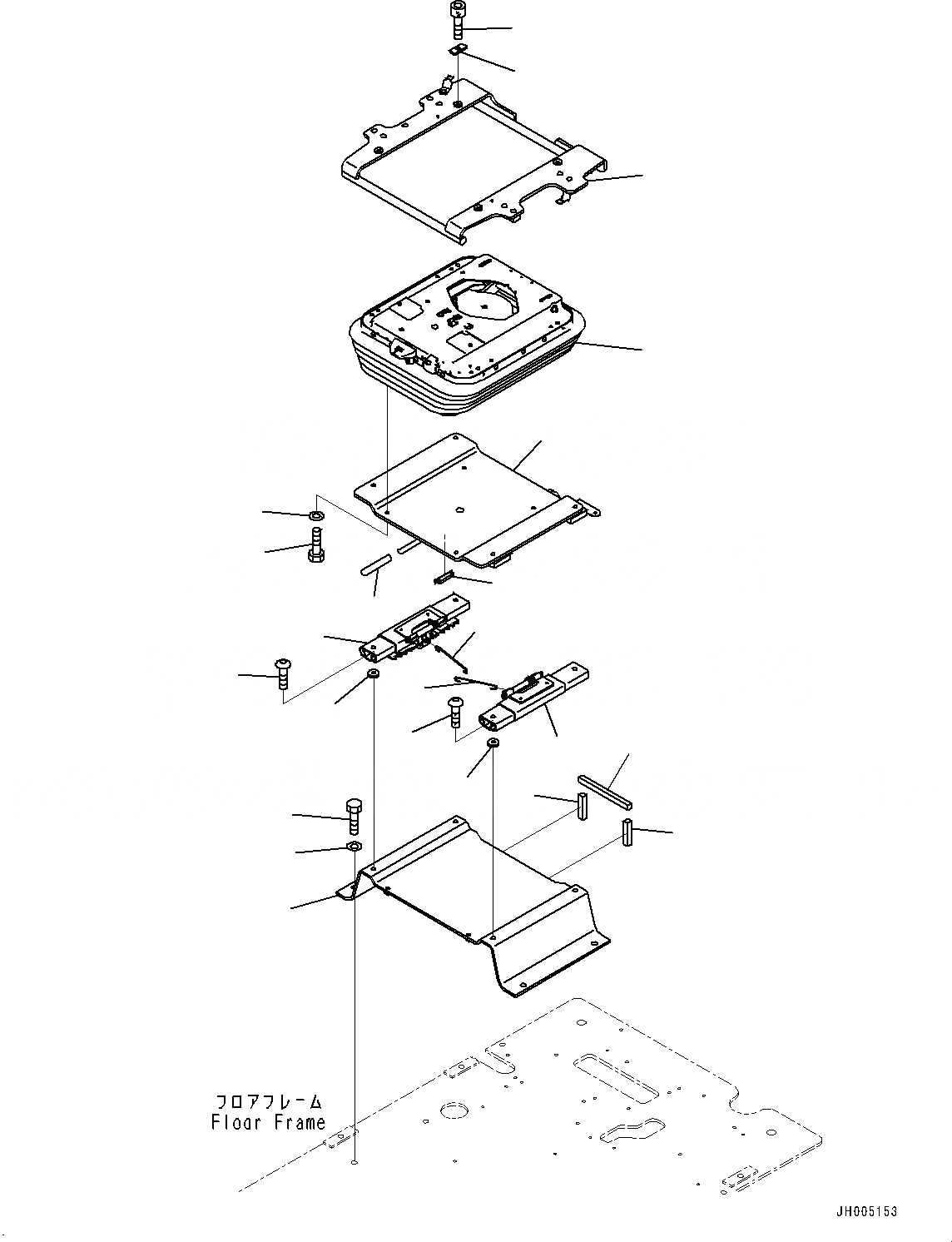 フロアフレーム
Floor Frame

JH005153