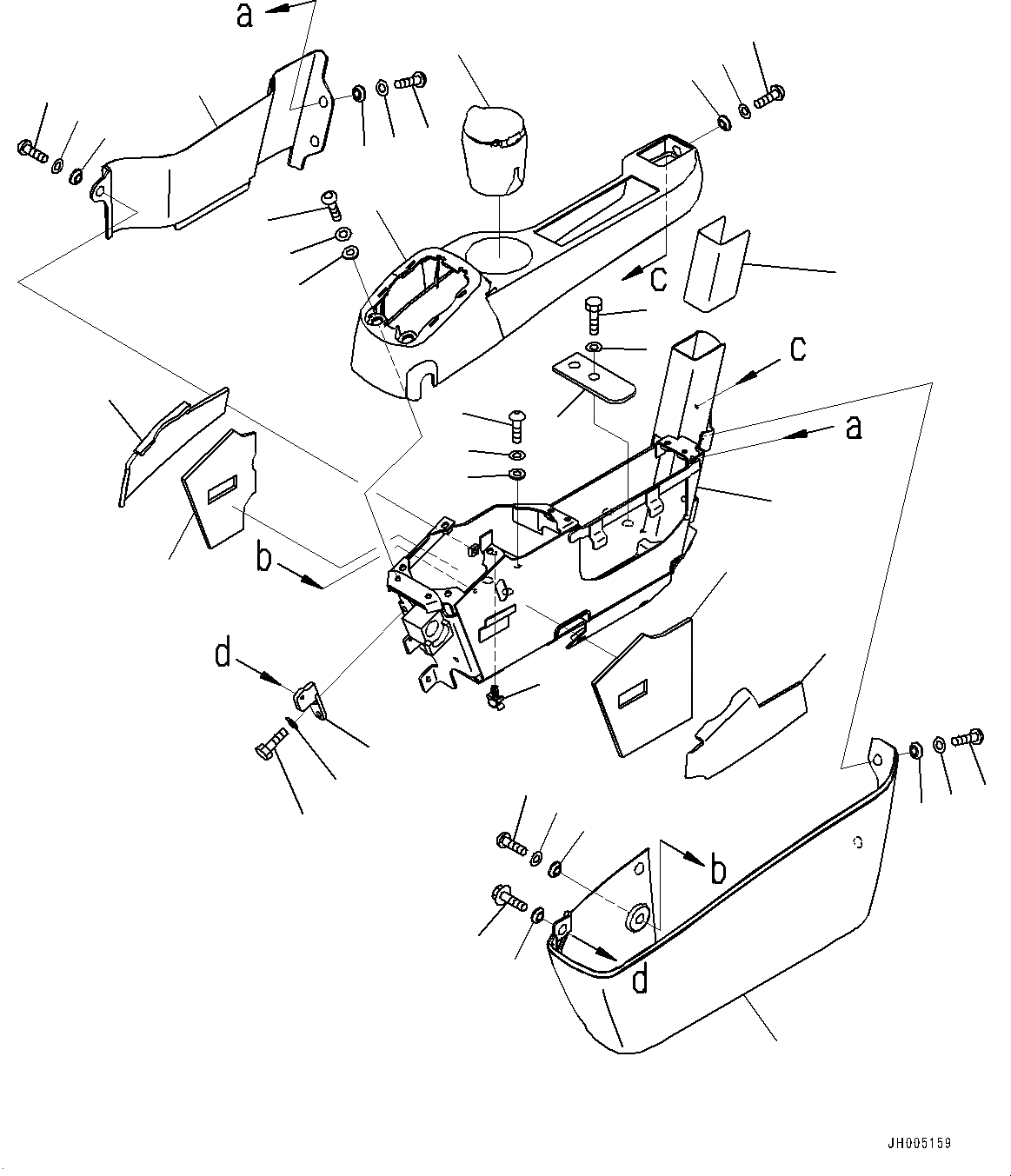 a
c
c
a
b
d
b
d
JH005159