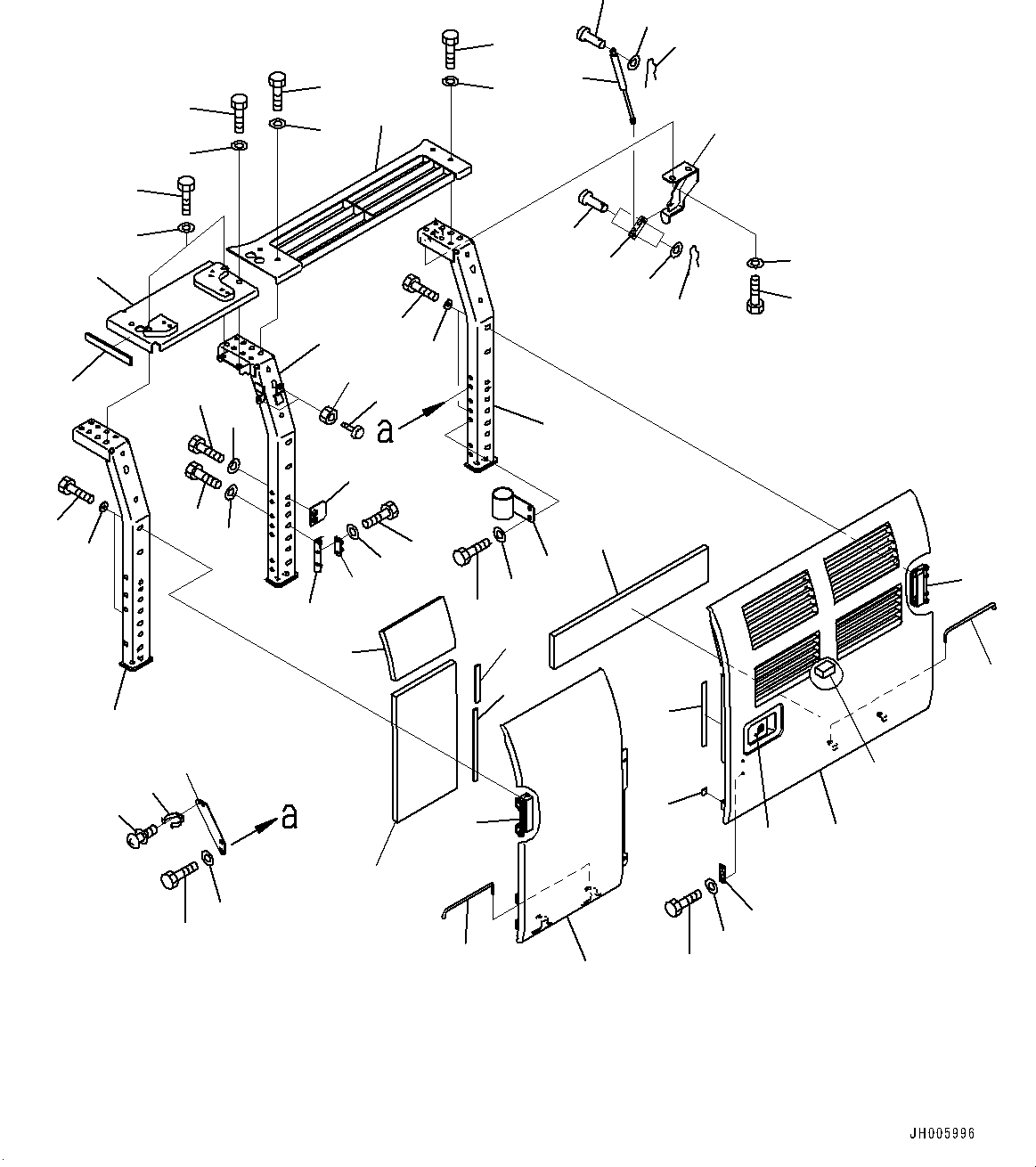 a

a

JH005996