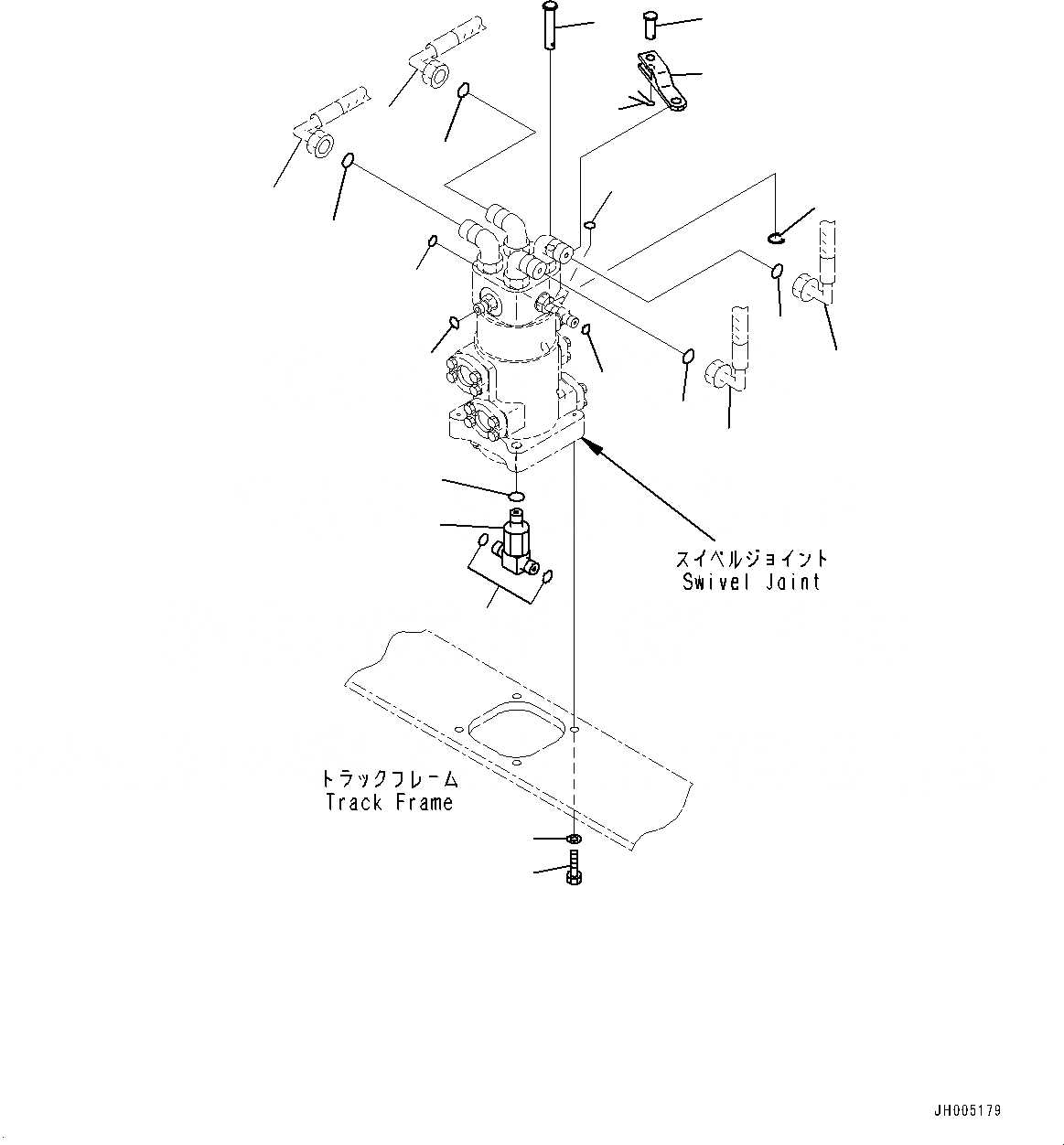 スイベルジョイント
Swivel Joint

トラックフレーム
Track Frame

JH005179