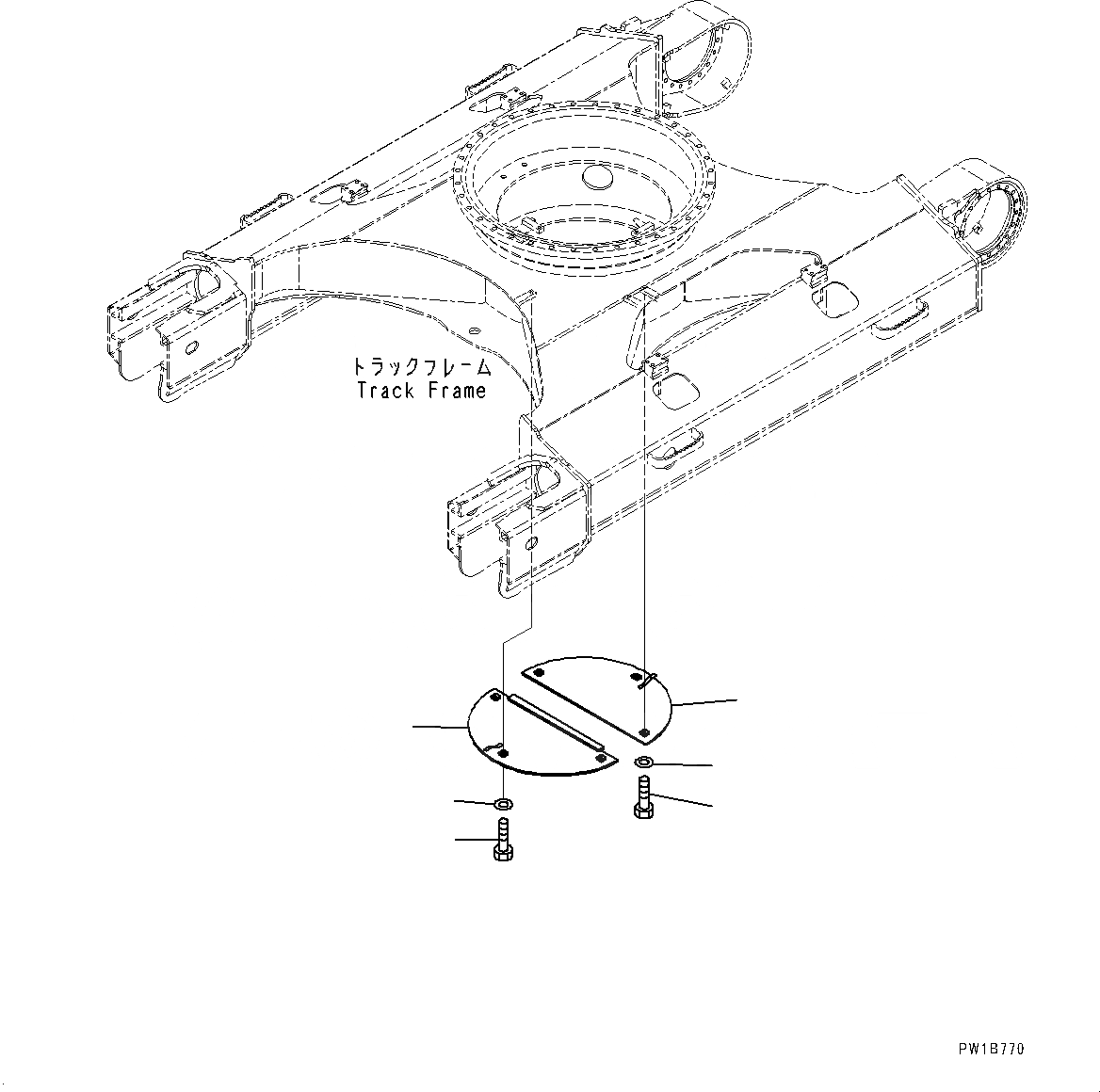 トラックフレーム
Track Frame

PW1B770