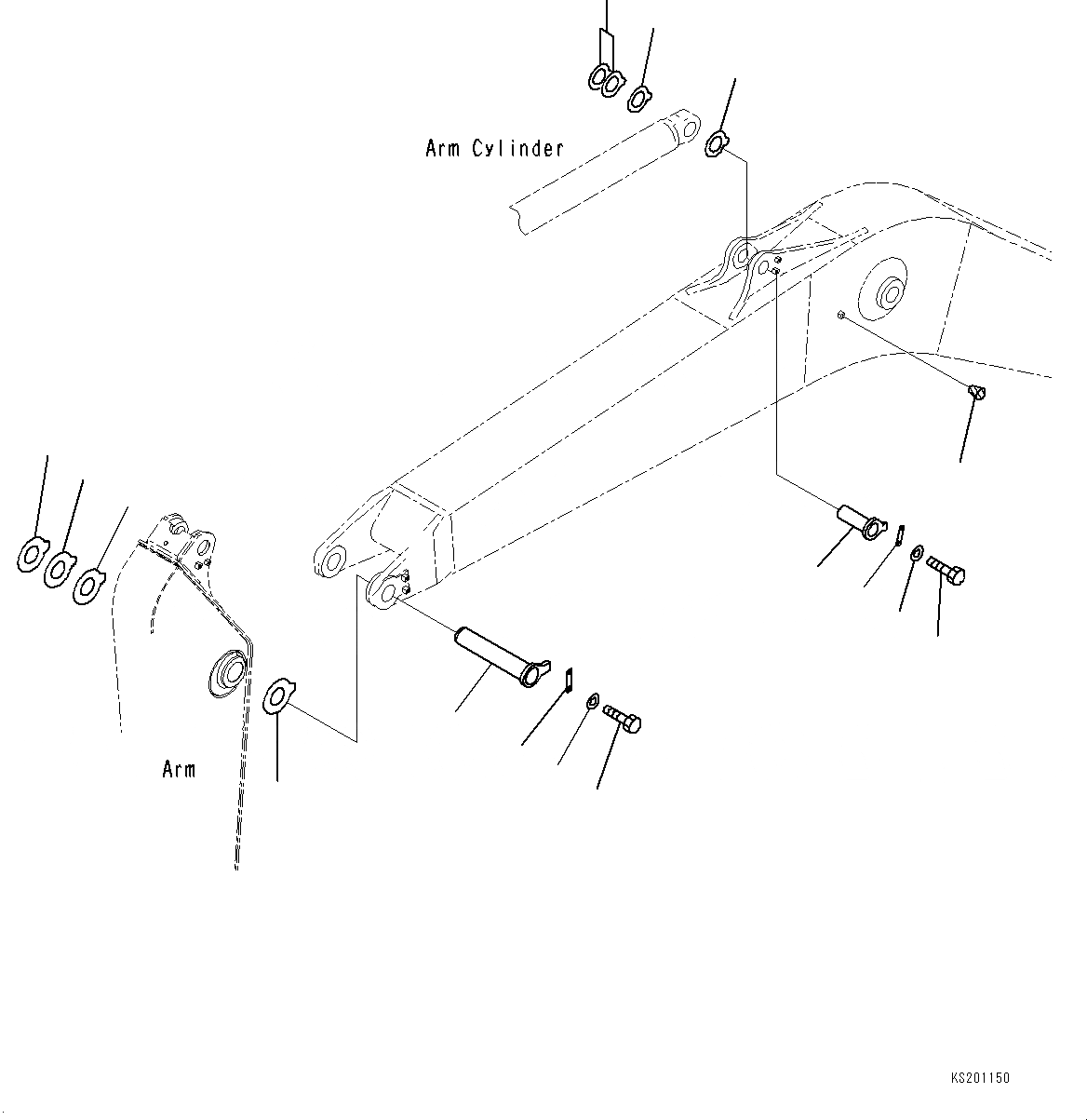 Arm Cylinder

Arm

KS201150