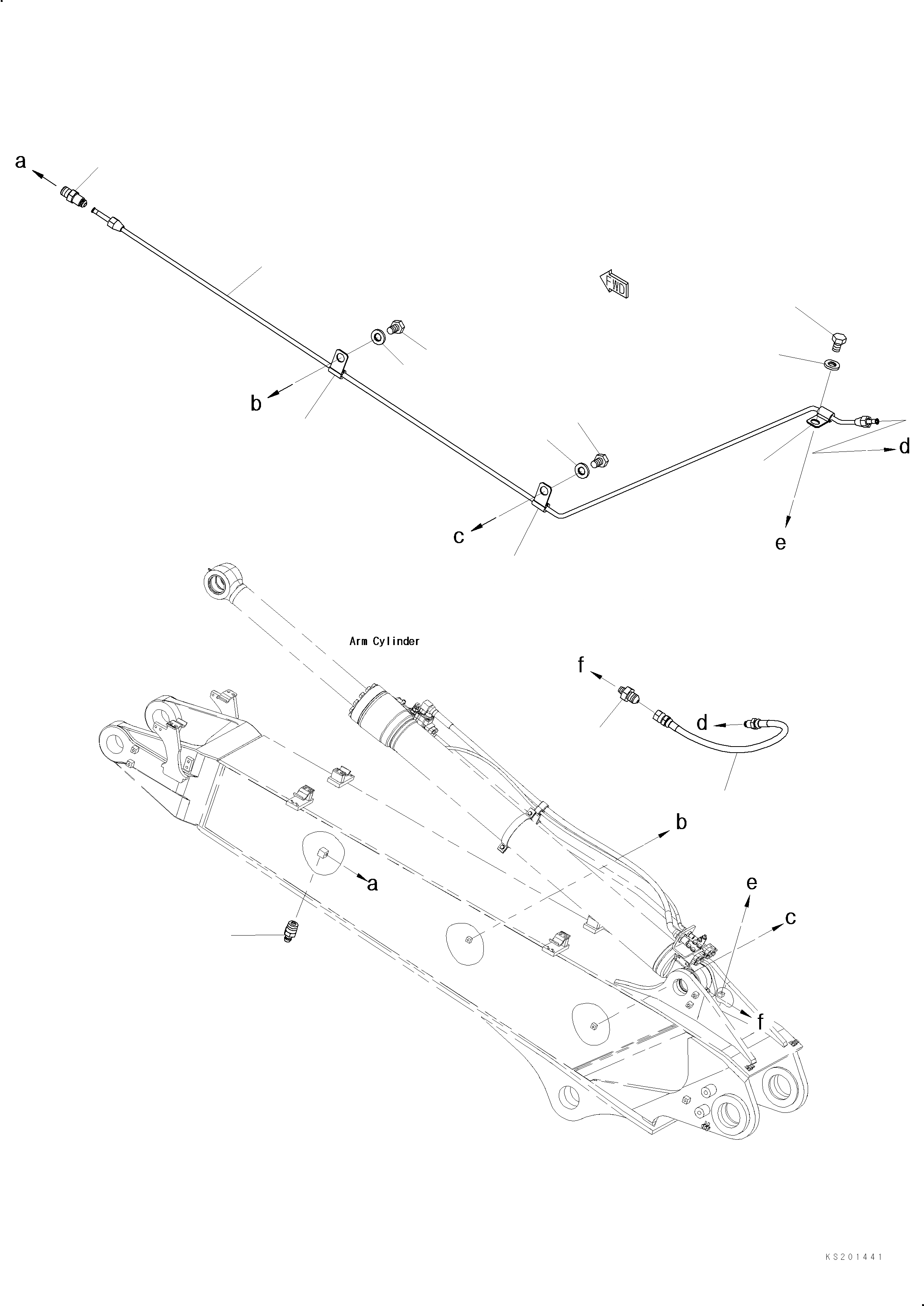 a

FWD

b

d

c

e

Arm Cylinder

f

d

b

a

e

c

f

KS201441