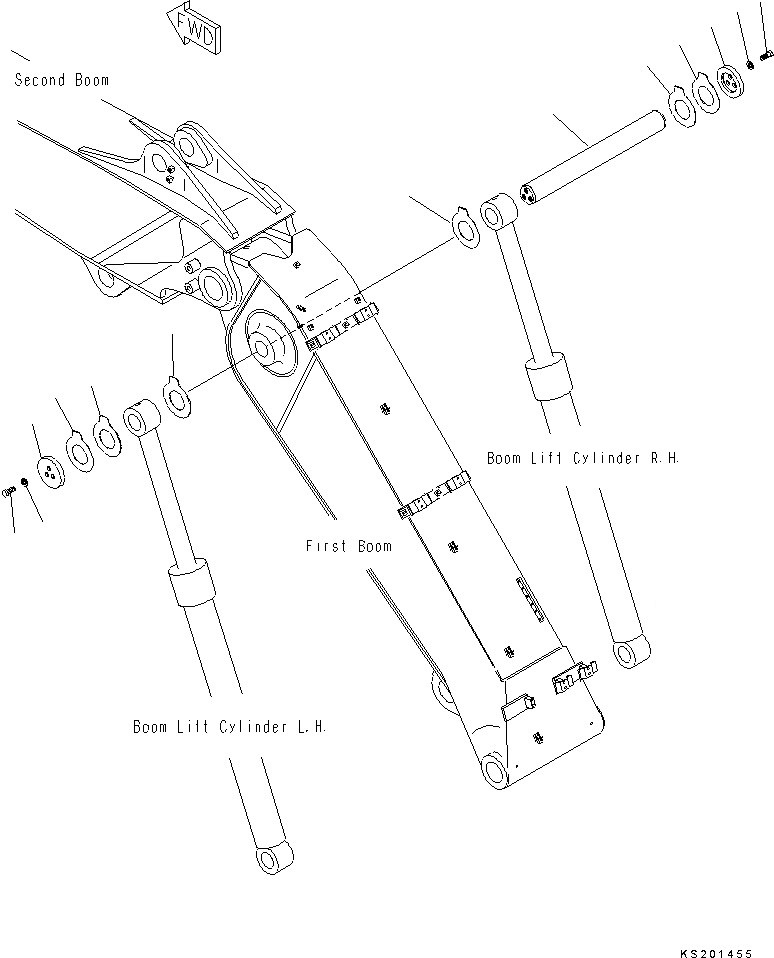 FWD

Second Boom

Boom Lift Cylinder R.H.

First Boom

Boom Lift Cylinder L.H.

KS201455